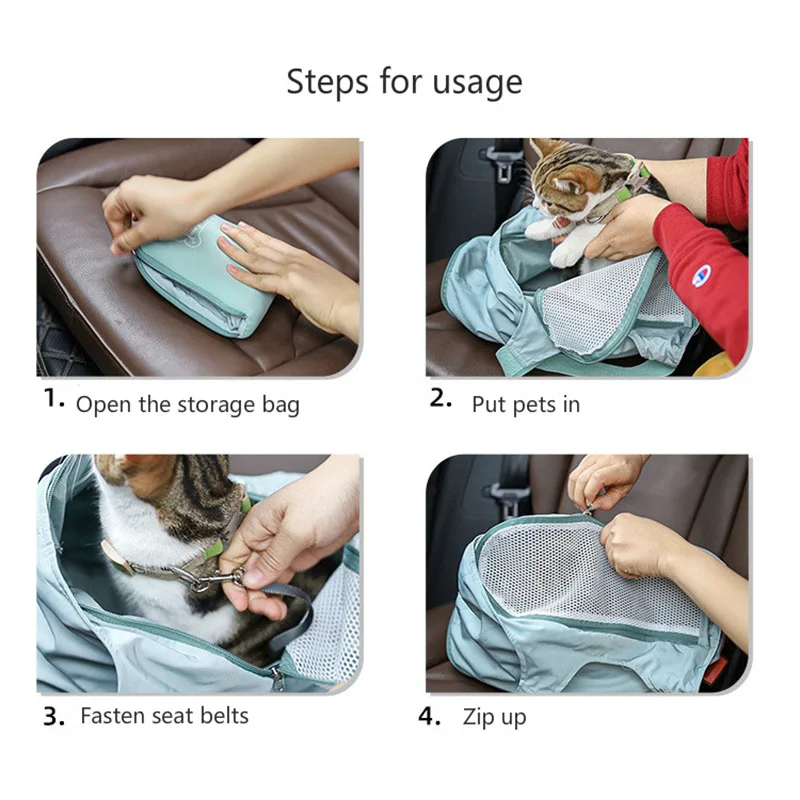 Steps for usage

1. Open the storage bag

2. Put pets in

3. Fasten seat belts

4. Zip up