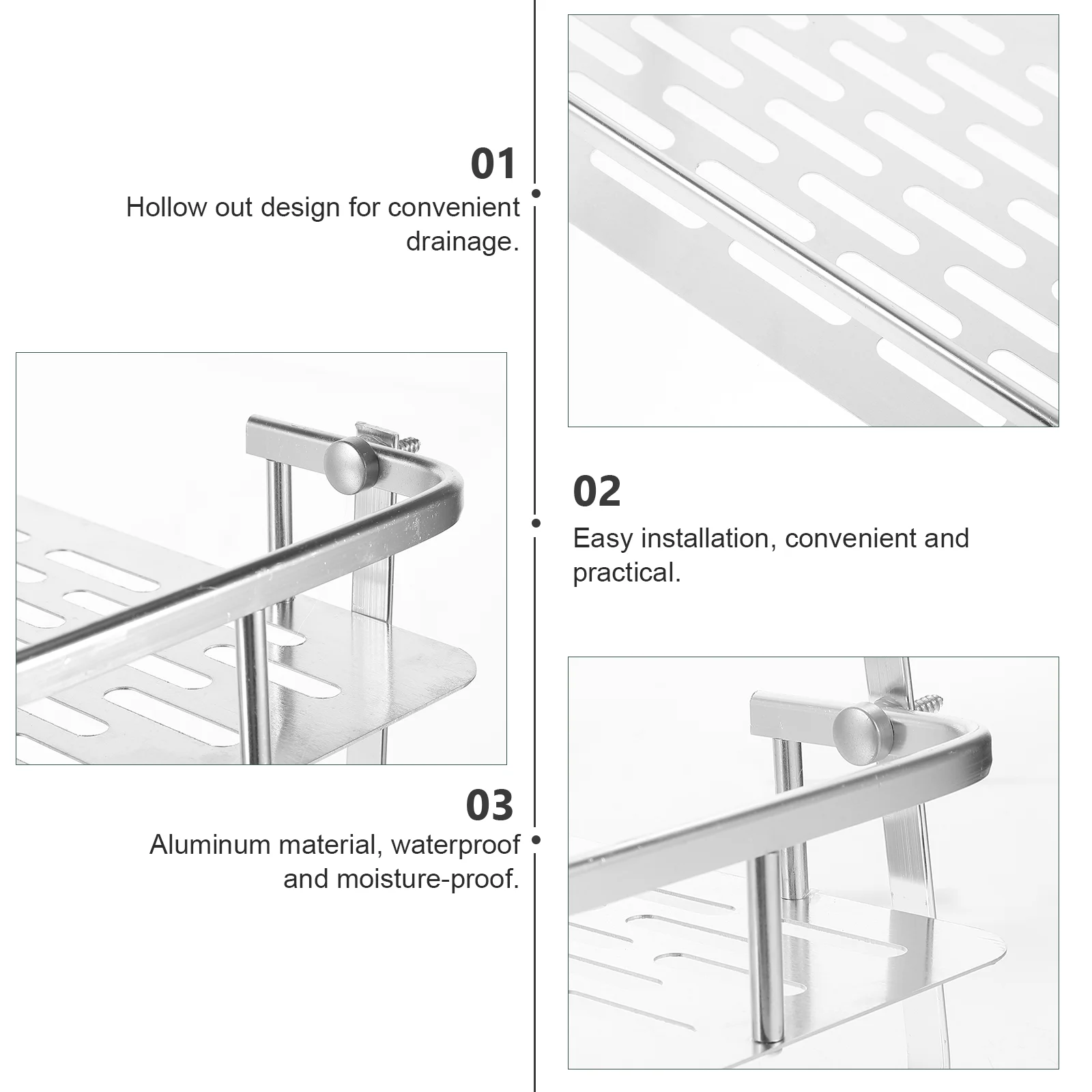 01
Hollow out design for convenient drainage.

02
Easy installation, convenient and practical.

03
Aluminum material, waterproof and moisture-proof.