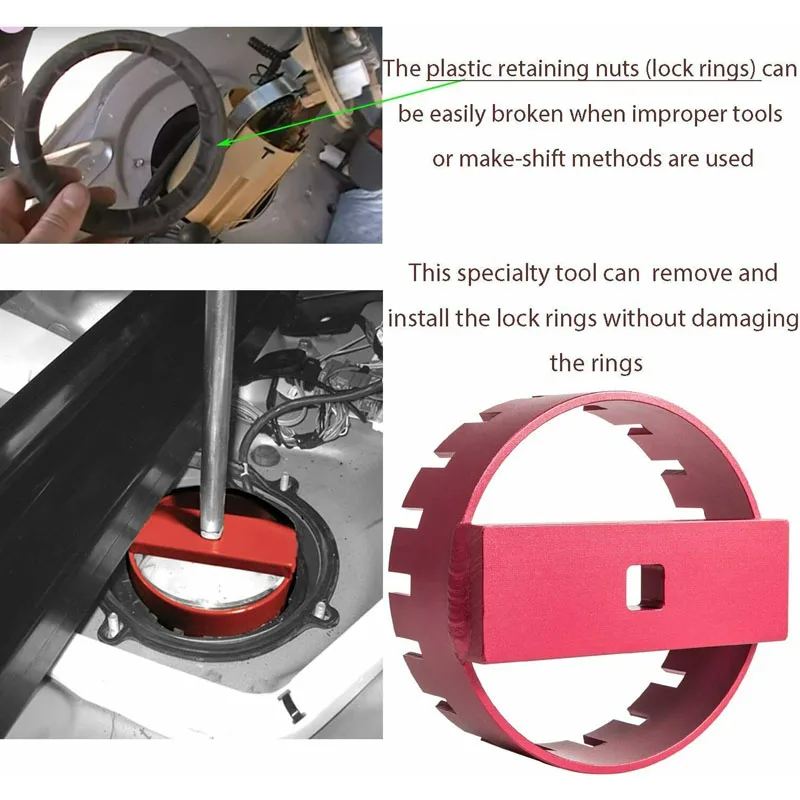 The plastic retaining nuts (lock rings) can be easily broken when improper tools or make-shift methods are used

This specialty tool can remove and install the lock rings without damaging the rings