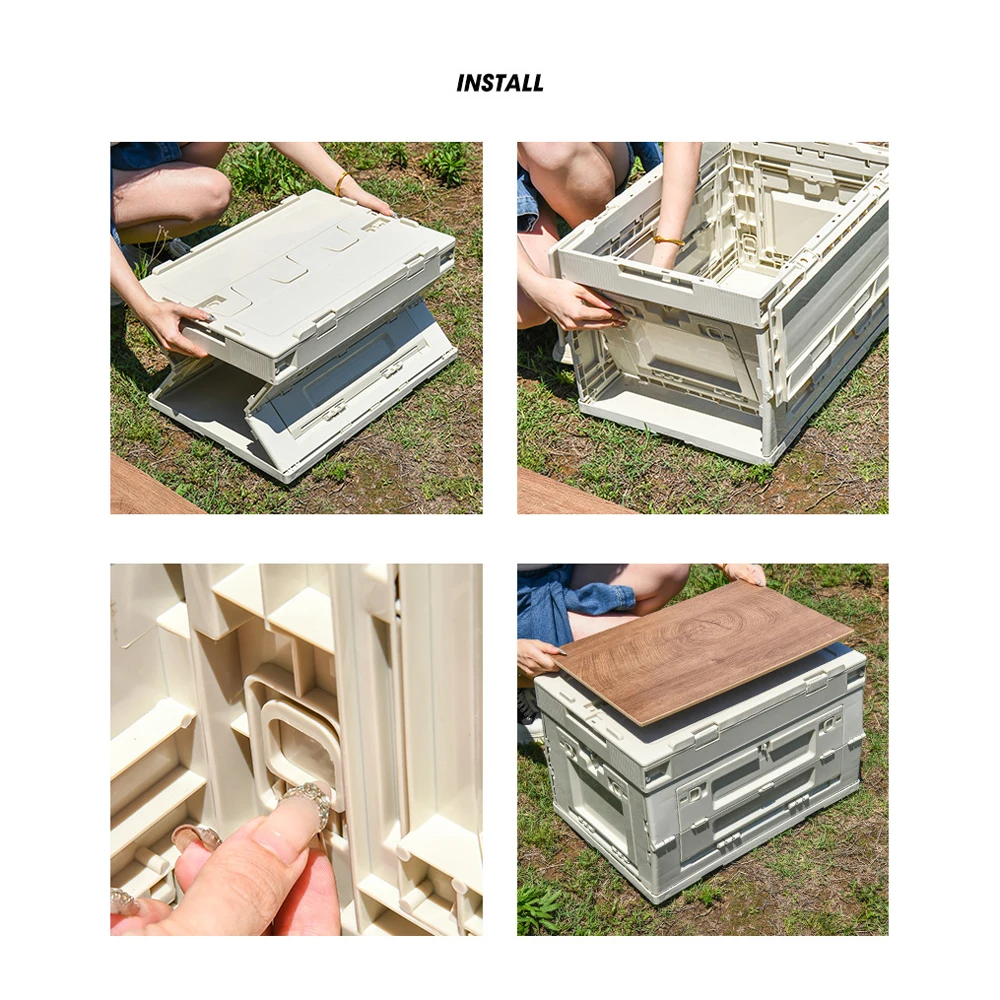 INSTALL