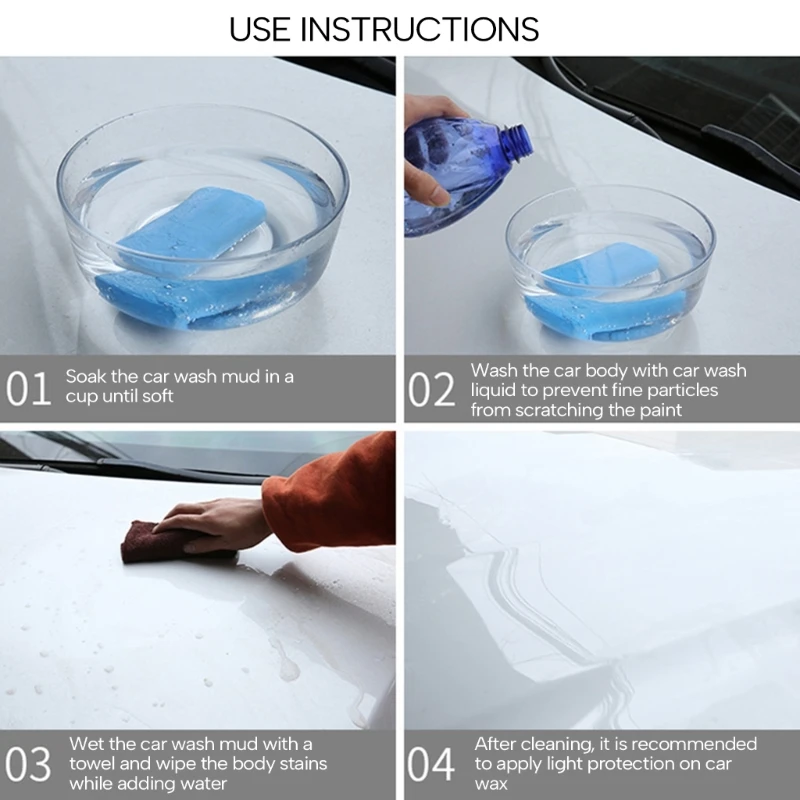 USE INSTRUCTIONS

01 Soak the car wash mud in a cup until soft

02 Wash the car body with car wash liquid to prevent fine particles from scratching the paint

03 Wet the car wash mud with a towel and wipe the body stains while adding water

04 After cleaning, it is recommended to apply light protection on car wax