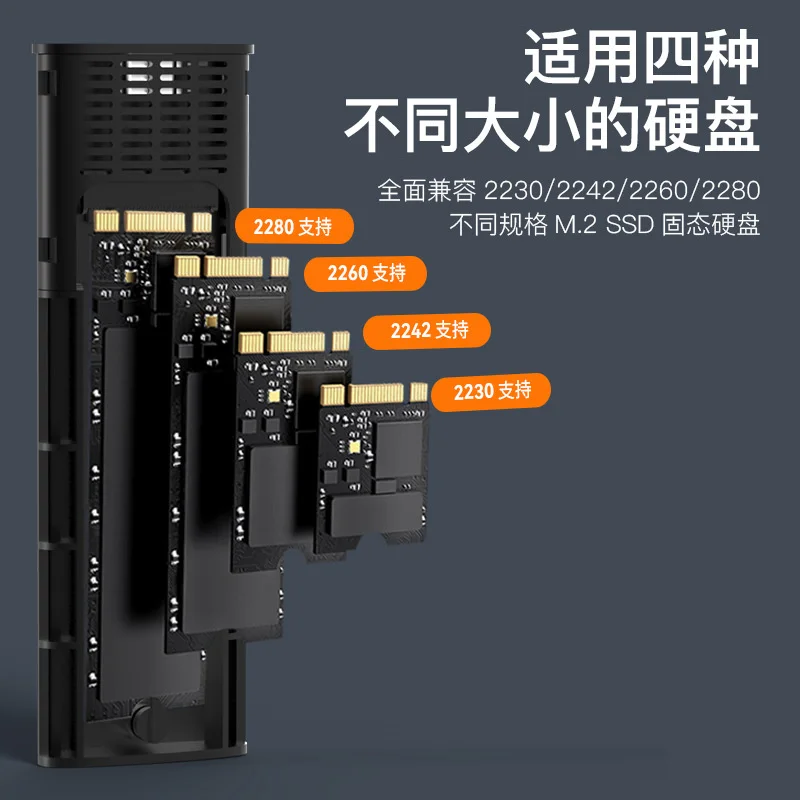 适用四种
不同大小的硬盘

全面兼容 2230/2242/2260/2280
不同规格 M.2 SSD 固态硬盘

2280 支持

2260 支持

2242 支持

2230 支持