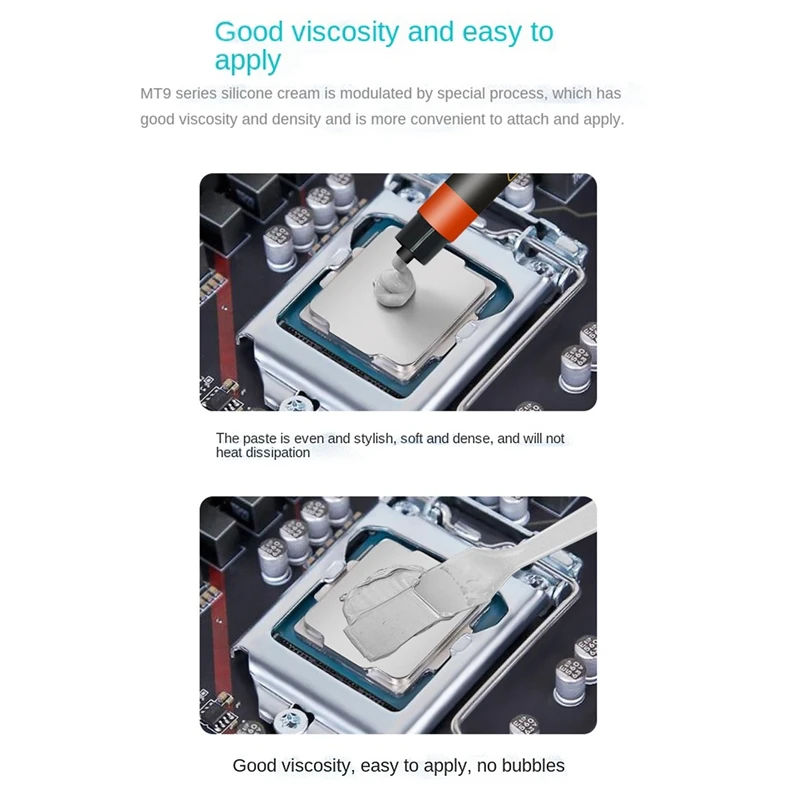 Good viscosity and easy to apply

MT9 series silicone cream is modulated by special process, which has good viscosity and density and is more convenient to attach and apply.

The paste is even and stylish, soft and dense, and will not heat dissipation

Good viscosity, easy to apply, no bubbles