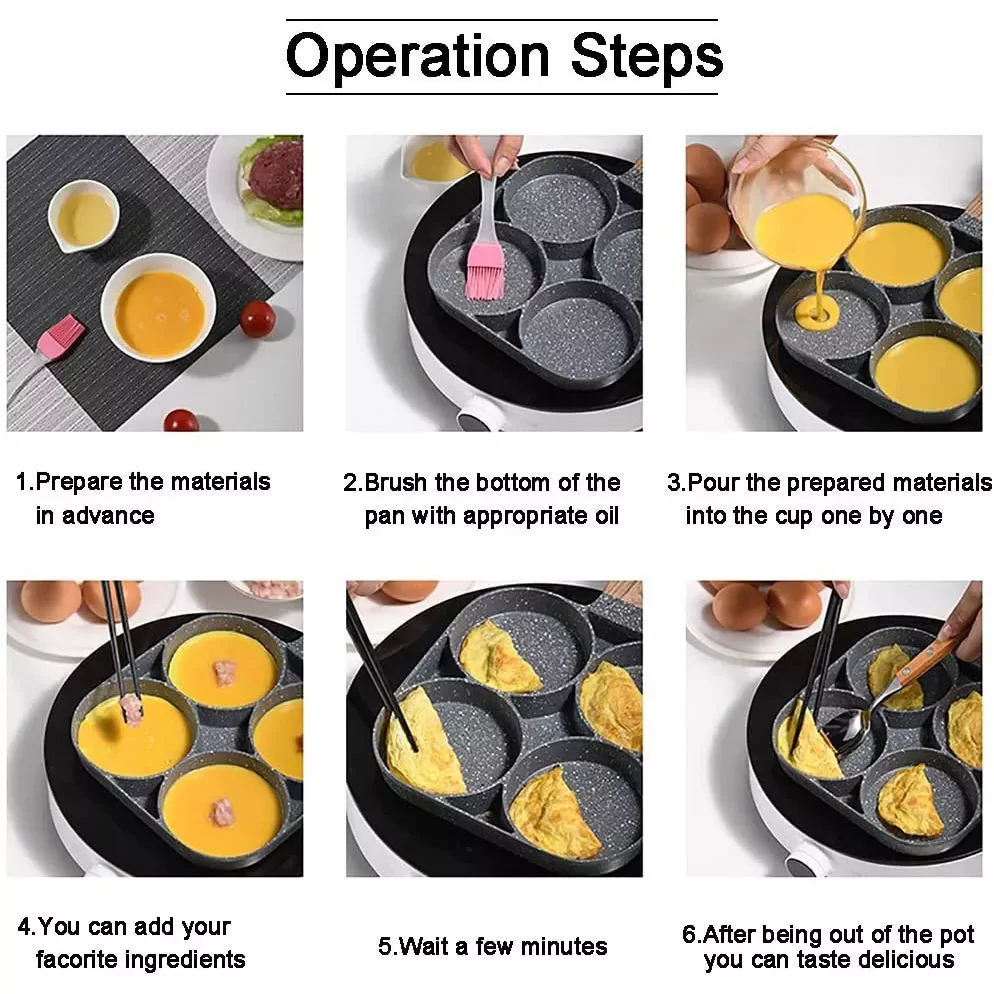 Operation Steps

1.Prepare the materials in advance

2.Brush the bottom of the pan with appropriate oil

3.Pour the prepared materials into the cup one by one

4.You can add your facorite ingredients

5.Wait a few minutes

6.After being out of the pot you can taste delicious