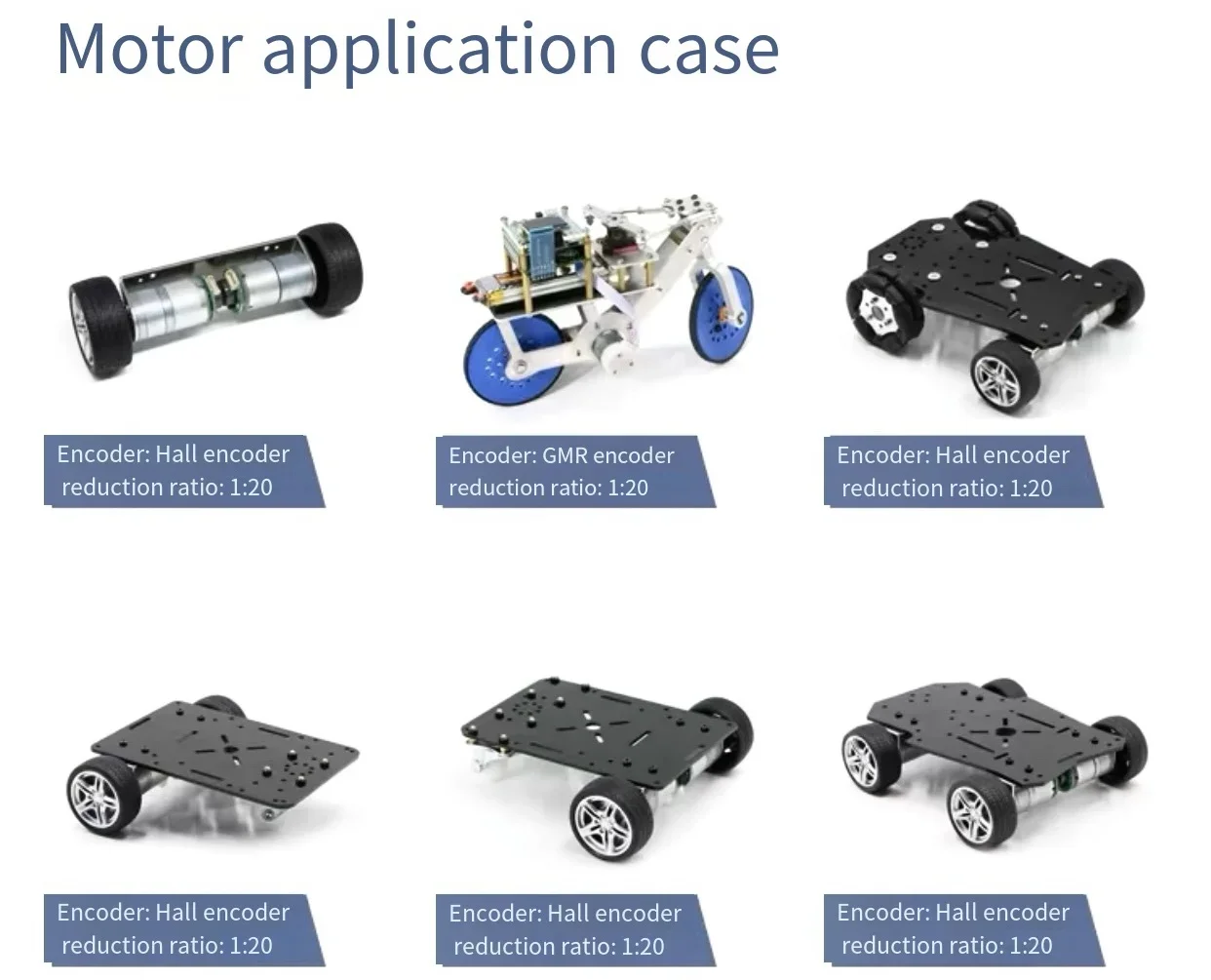 Motor application case

Encoder: Hall encoder
reduction ratio: 1:20

Encoder: GMR encoder
reduction ratio: 1:20

Encoder: Hall encoder
reduction ratio: 1:20

Encoder: Hall encoder
reduction ratio: 1:20

Encoder: Hall encoder
reduction ratio: 1:20

Encoder: Hall encoder
reduction ratio: 1:20