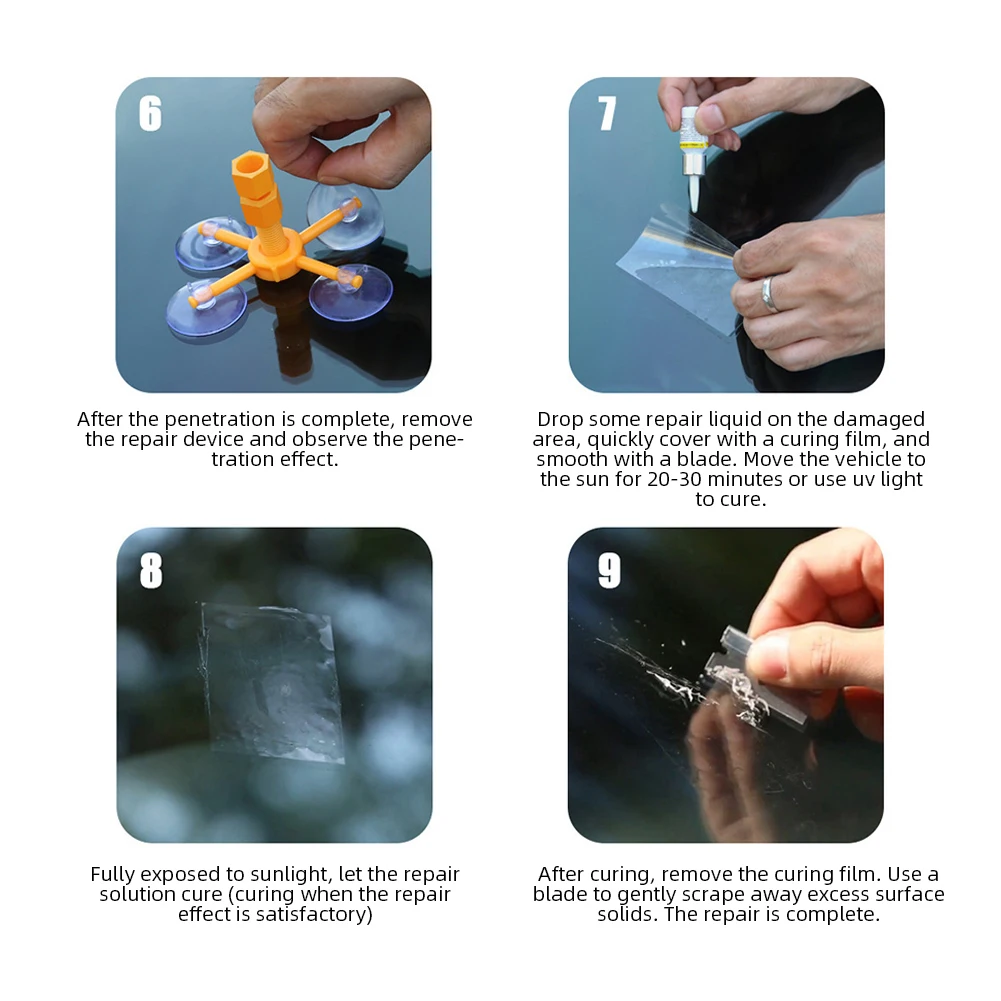 6

After the penetration is complete, remove the repair device and observe the penetration effect.

7

Drop some repair liquid on the damaged area, quickly cover with a curing film, and smooth with a blade. Move the vehicle to the sun for 20-30 minutes or use uv light to cure.

8

Fully exposed to sunlight, let the repair solution cure (curing when the repair effect is satisfactory)

9

After curing, remove the curing film. Use a blade to gently scrape away excess surface solids. The repair is complete.