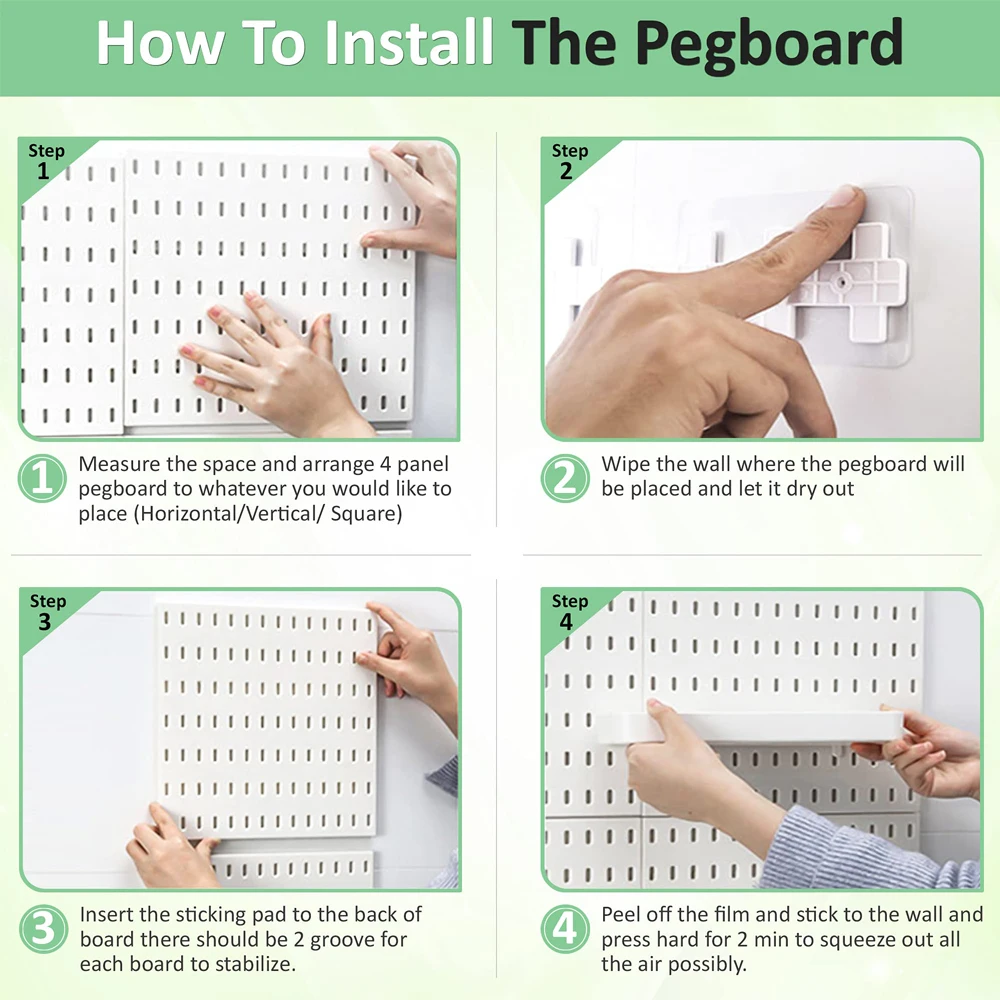 How To Install The Pegboard

Step 1

1 Measure the space and arrange 4 panel pegboard to whatever you would like to place (Horizontal/Vertical/ Square)

Step 2

2 Wipe the wall where the pegboard will be placed and let it dry out

Step 3

3 Insert the sticking pad to the back of board there should be 2 groove for each board to stabilize.

Step 4

4 Peel off the film and stick to the wall and press hard for 2 min to squeeze out all the air possibly.