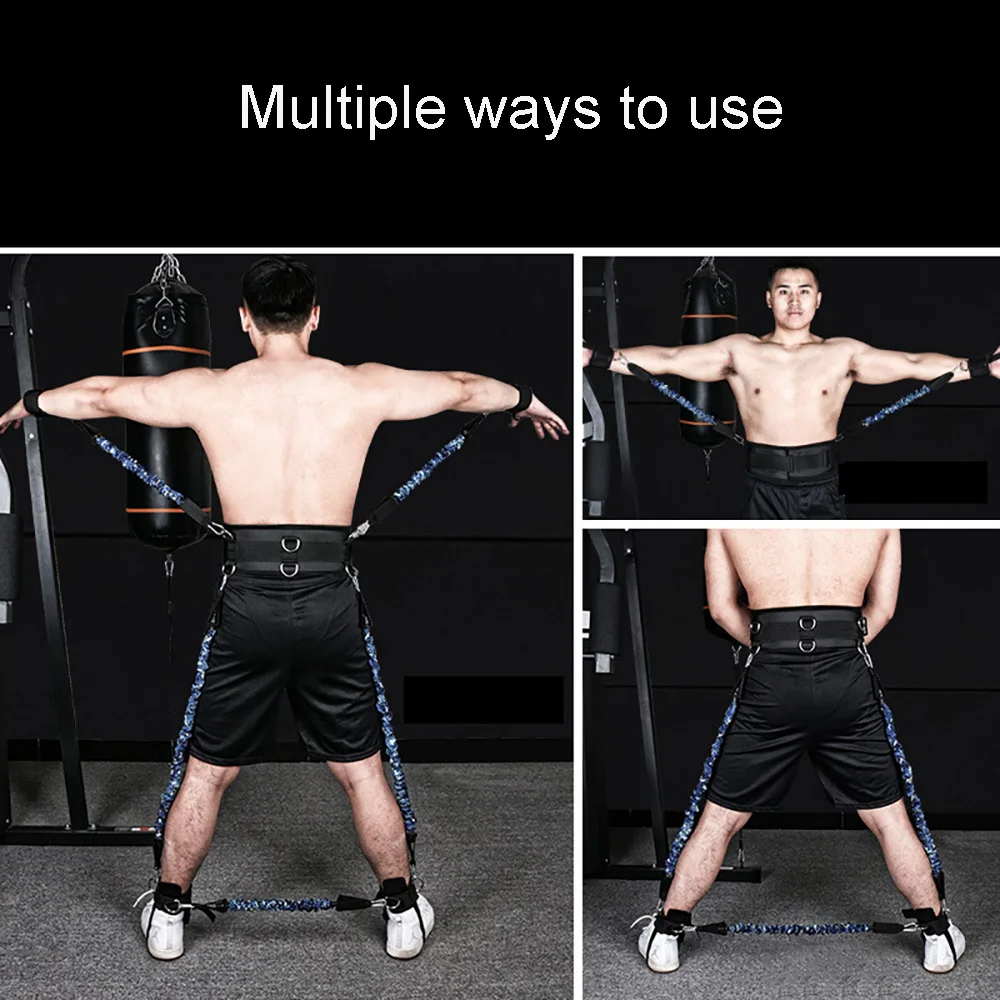 Multiple ways to use