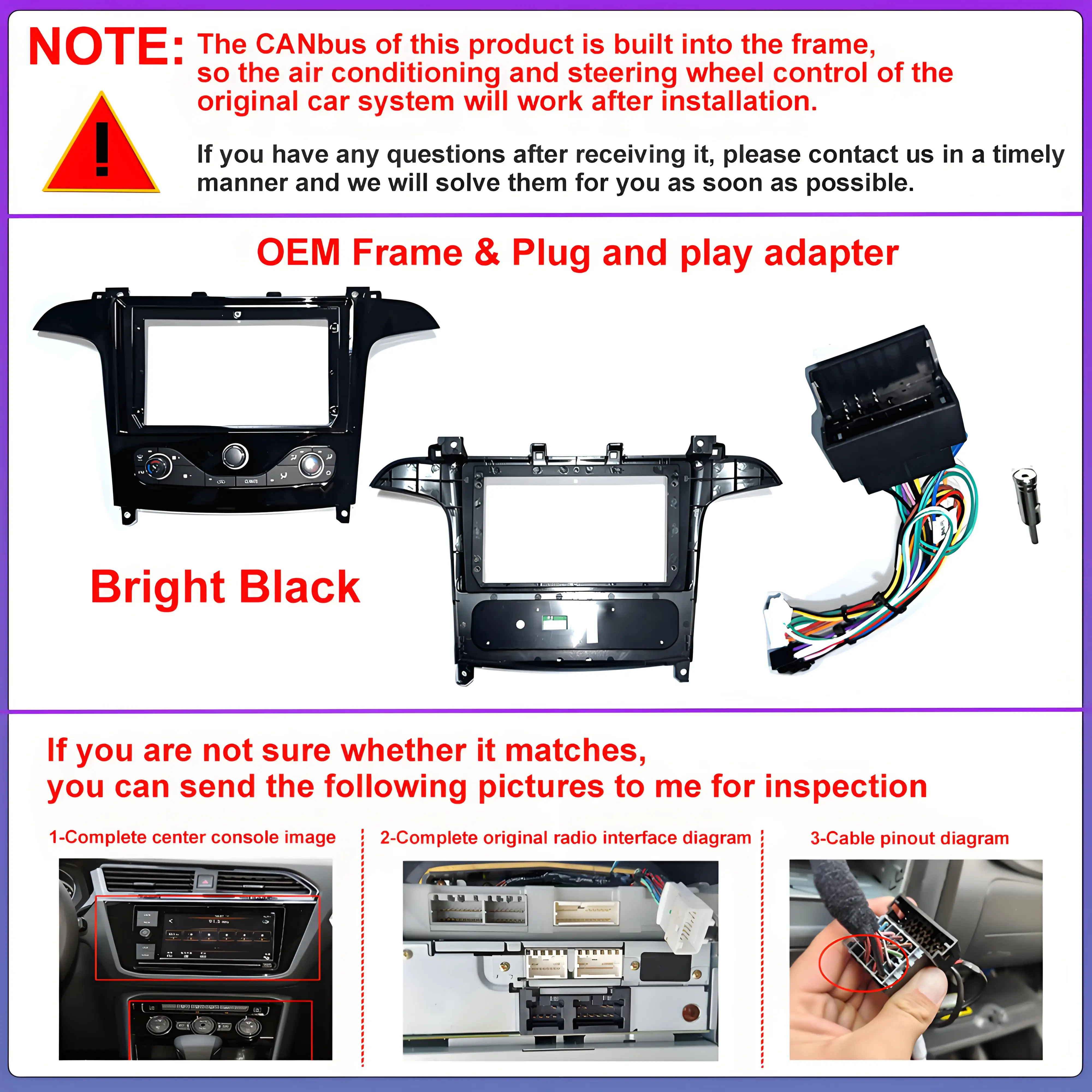 NOTE: The CANbus of this product is built into the frame, so the air conditioning and steering wheel control of the original car system will work after installation.

If you have any questions after receiving it, please contact us in a timely manner and we will solve them for you as soon as possible.

OEM Frame & Plug and play adapter

Bright Black

If you are not sure whether it matches, you can send the following pictures to me for inspection

1-Complete center console image

2-Complete original radio interface diagram

3-Cable pinout diagram