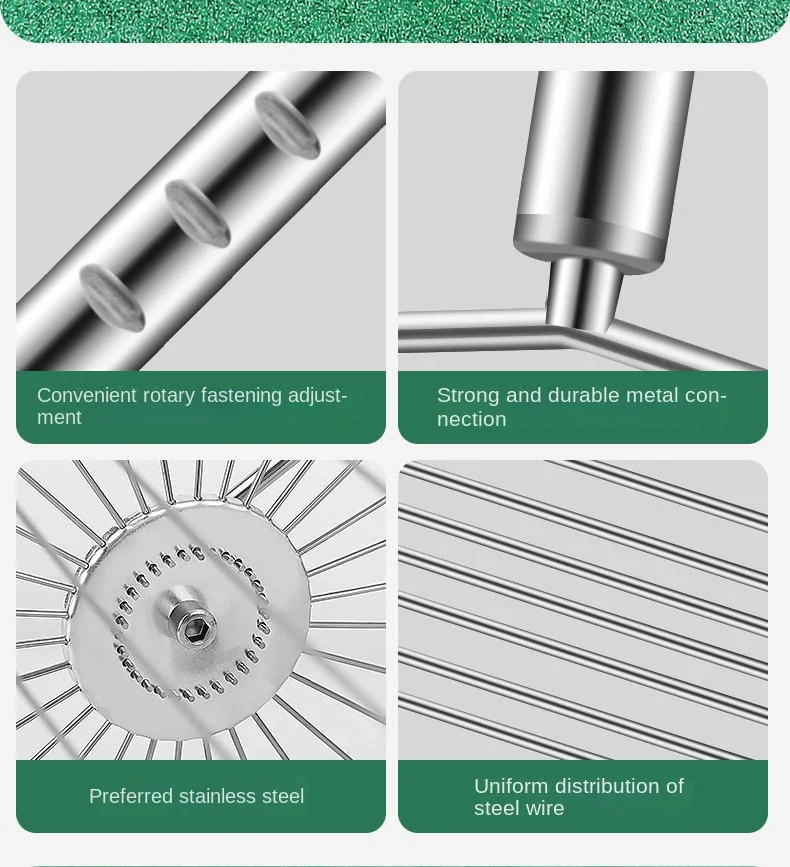 Convenient rotary fastening adjustment

Strong and durable metal connection

Preferred stainless steel

Uniform distribution of steel wire