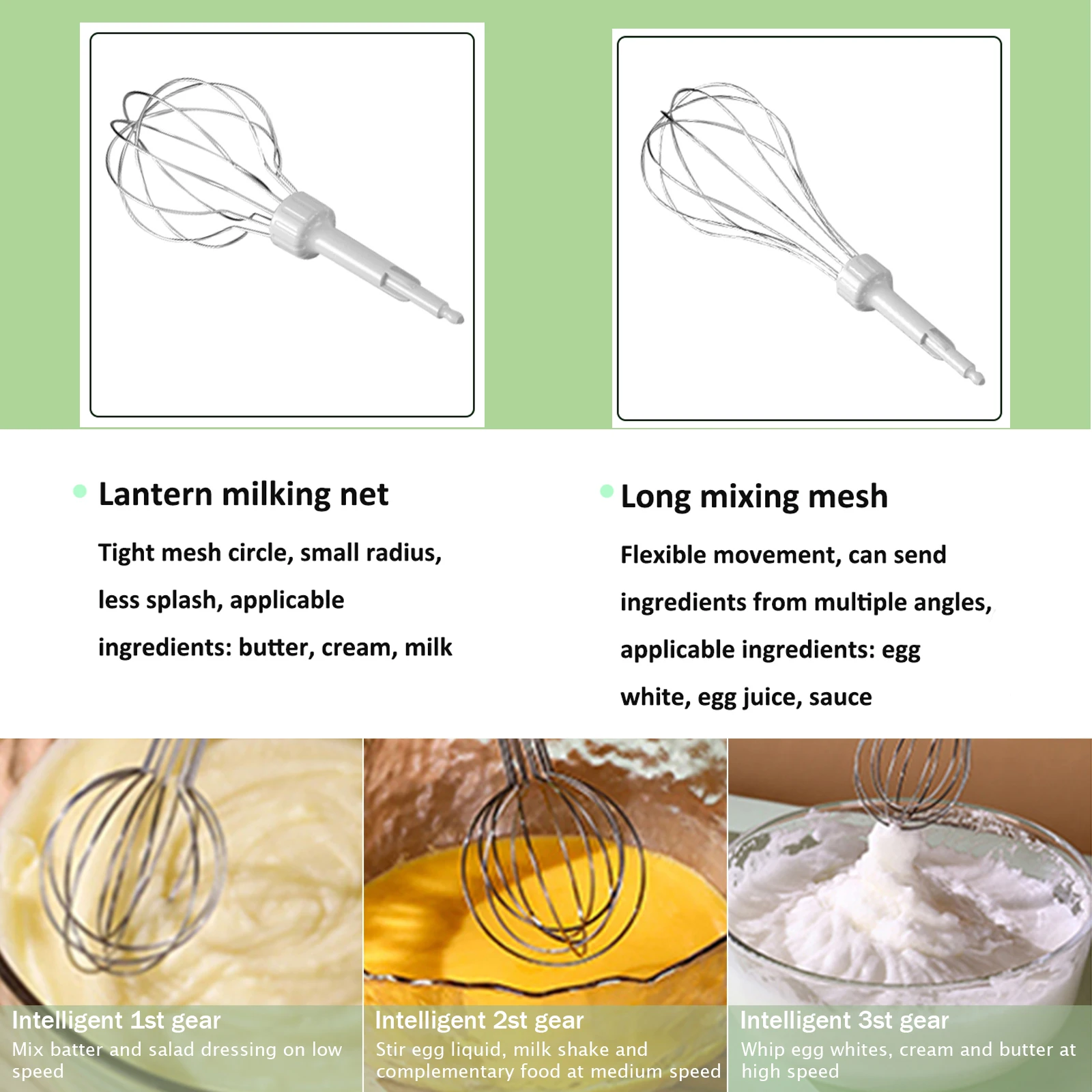 Lantern milking net

Tight mesh circle, small radius, less splash, applicable ingredients: butter, cream, milk

Long mixing mesh

Flexible movement, can send ingredients from multiple angles, applicable ingredients: egg white, egg juice, sauce

Intelligent 1st gear
Mix batter and salad dressing on low speed

Intelligent 2st gear
Stir egg liquid, milk shake and complementary food at medium speed

Intelligent 3st gear
Whip egg whites, cream and butter at high speed