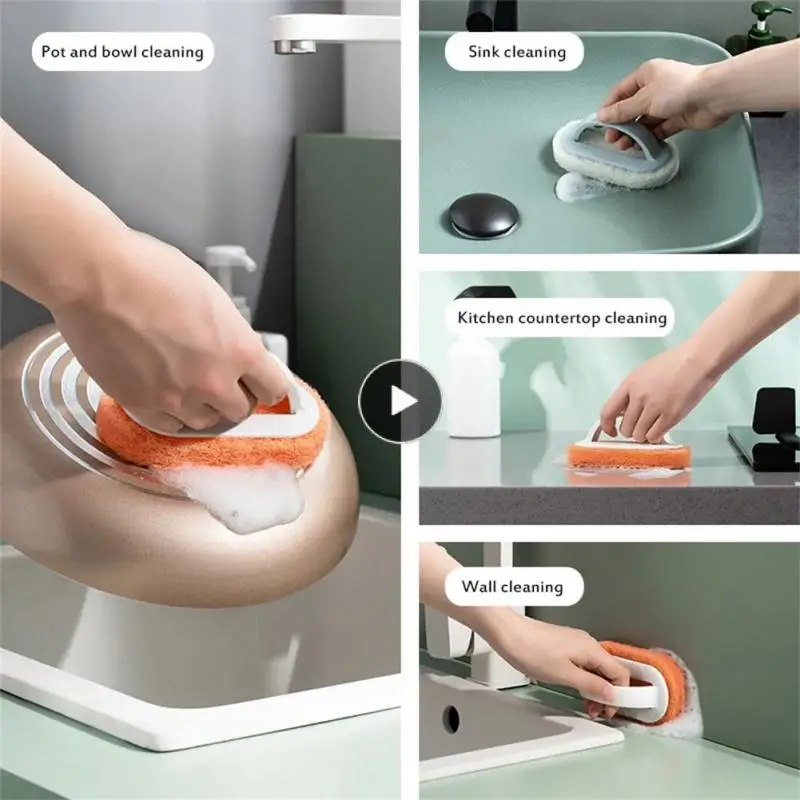 Pot and bowl cleaning

Sink cleaning

Kitchen countertop cleaning

Wall cleaning