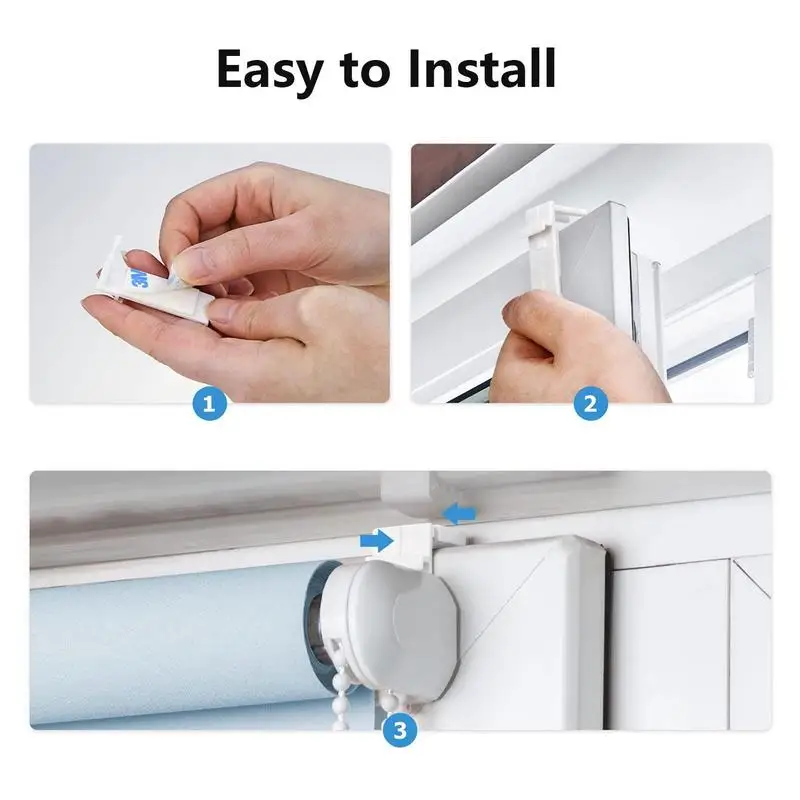 Easy to Install

3M

1

2

3