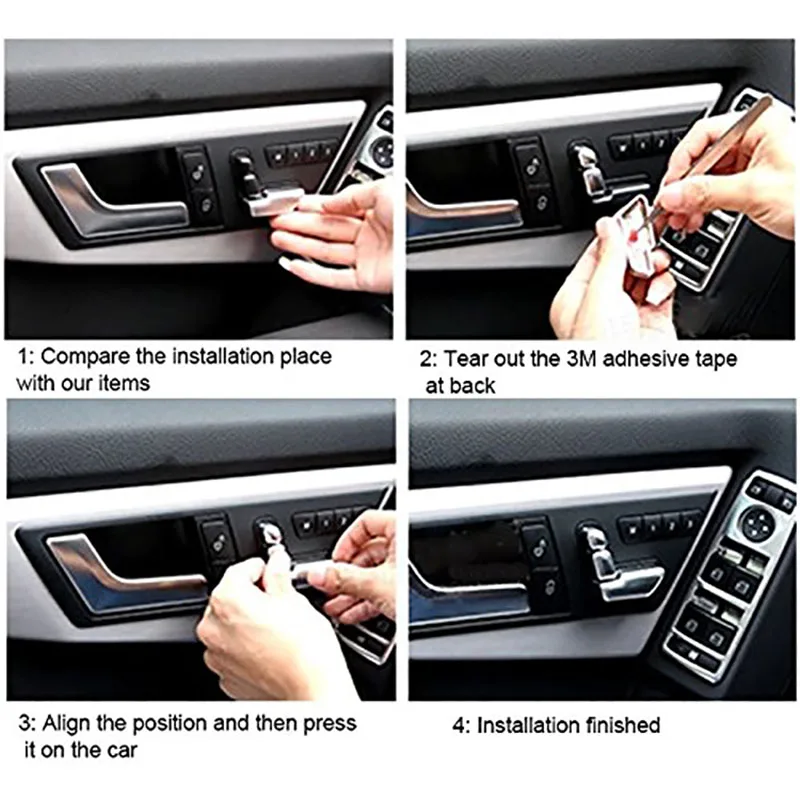 1: Compare the installation place with our items

2: Tear out the 3M adhesive tape at back

3: Align the position and then press it on the car

4: Installation finished