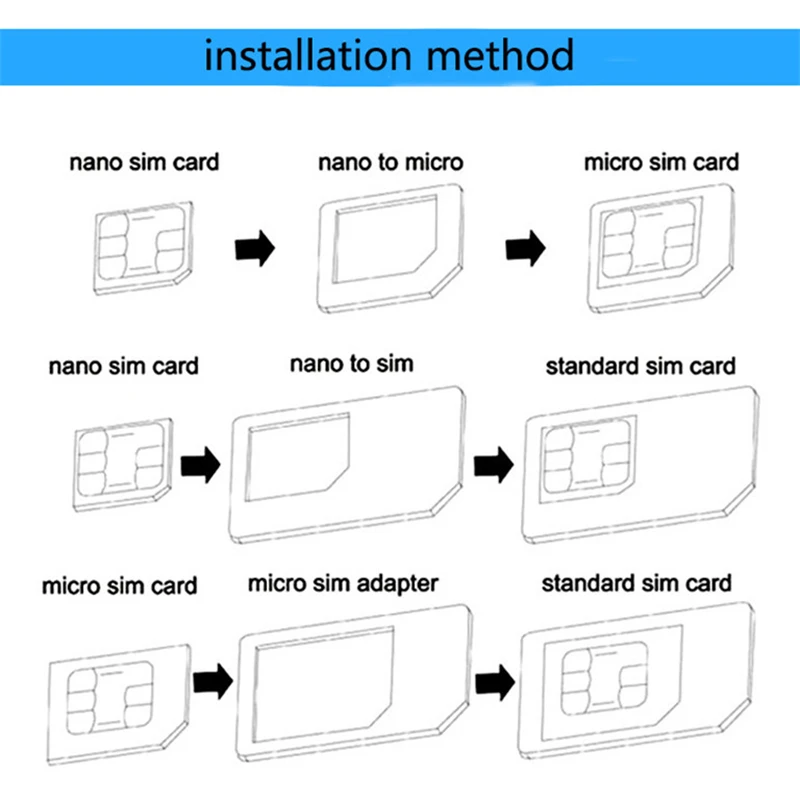 installation method

nano sim card

nano to micro

micro sim card

nano sim card

nano to sim

standard sim card

micro sim card

micro sim adapter

standard sim card