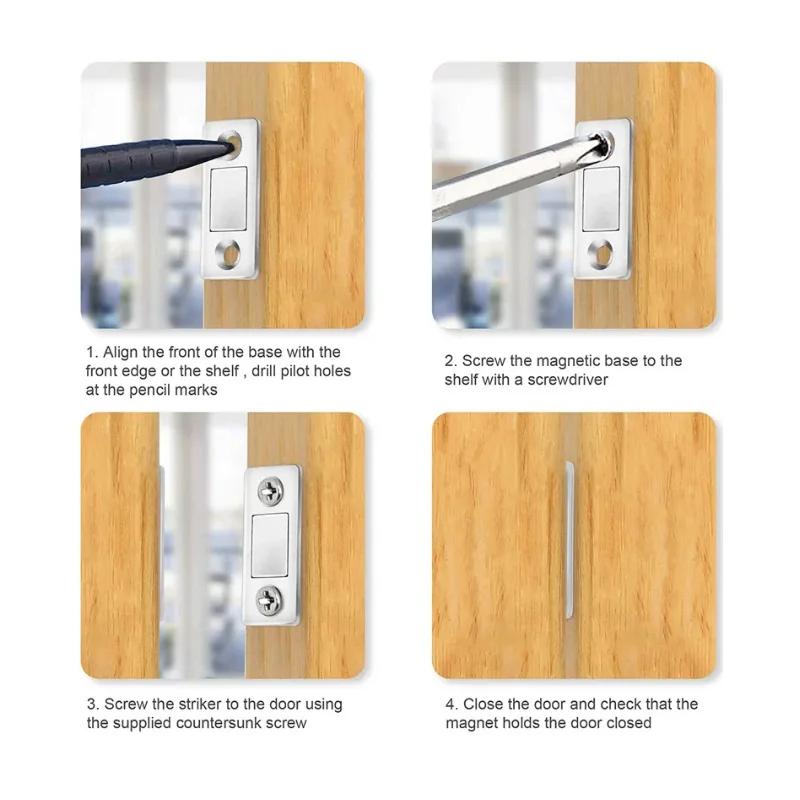 1. Align the front of the base with the front edge or the shelf , drill pilot holes at the pencil marks

2. Screw the magnetic base to the shelf with a screwdriver

3. Screw the striker to the door using the supplied countersunk screw

4. Close the door and check that the magnet holds the door closed