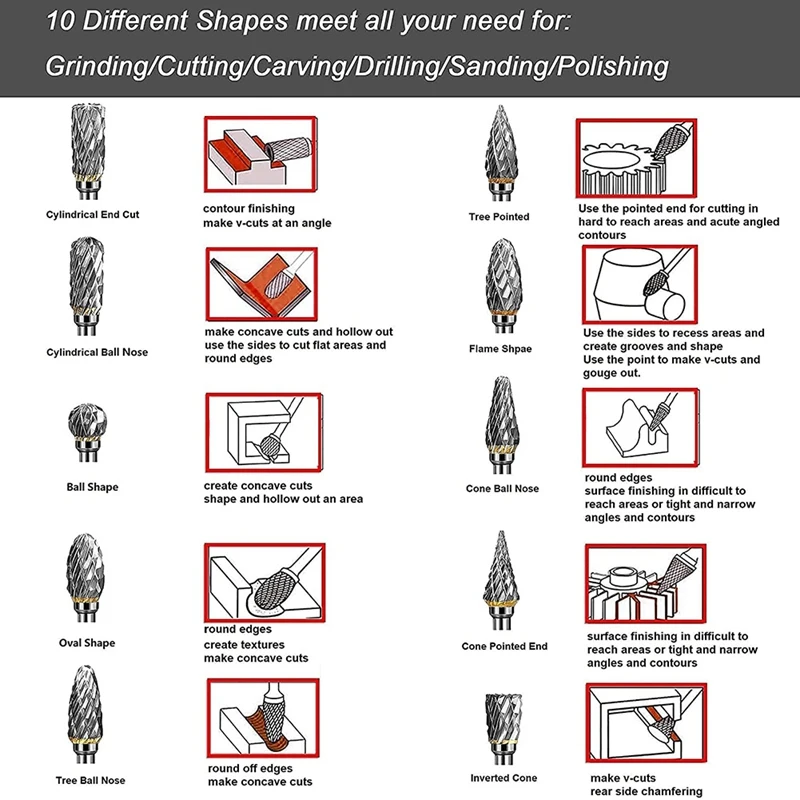 10 Different Shapes meet all your need for:
Grinding/Cutting/Carving/Drilling/Sanding/Polishing

Cylindrical End Cut

contour finishing
make v-cuts at an angle

Cylindrical Ball Nose

make concave cuts and hollow out
use the sides to cut flat areas and round edges

Ball Shape

create concave cuts
shape and hollow out an area

Oval Shape

round edges
create textures
make concave cuts

Tree Ball Nose

round off edges
make concave cuts

Tree Pointed

Use the pointed end for cutting in hard to reach areas and acute angled contours

Flame Shpae

Use the sides to recess areas and create grooves and shape
Use the point to make v-cuts and gouge out.

Cone Ball Nose

round edges
surface finishing in difficult to reach areas or tight and narrow angles and contours

Cone Pointed End

surface finishing in difficult to reach areas or tight and narrow angles and contours

Inverted Cone

make v-cuts
rear side chamfering