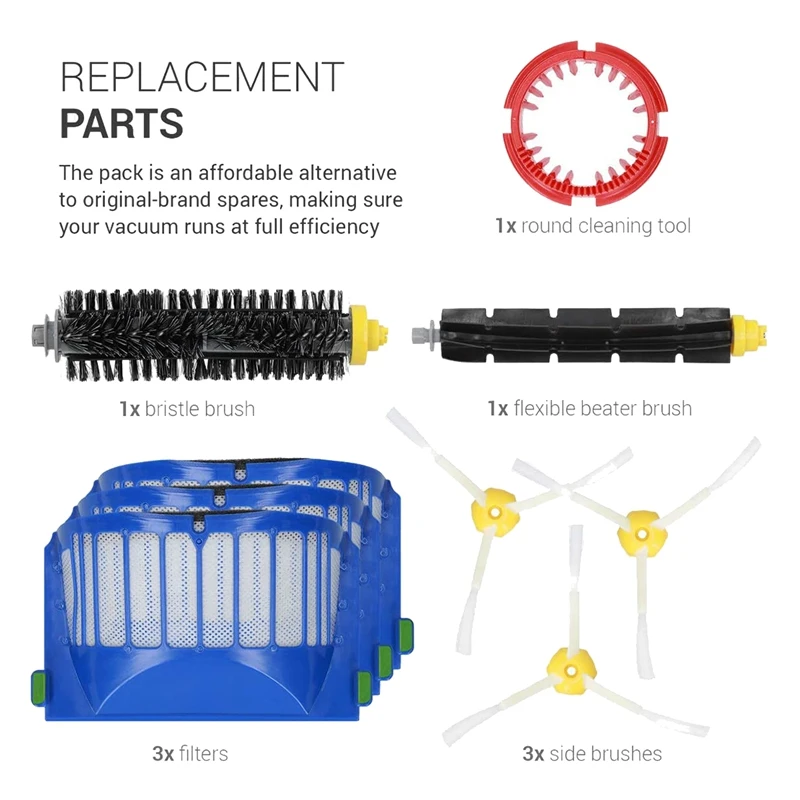 REPLACEMENT
PARTS

The pack is an affordable alternative to original-brand spares, making sure your vacuum runs at full efficiency

1x round cleaning tool

1x bristle brush

1x flexible beater brush

3x filters

3x side brushes