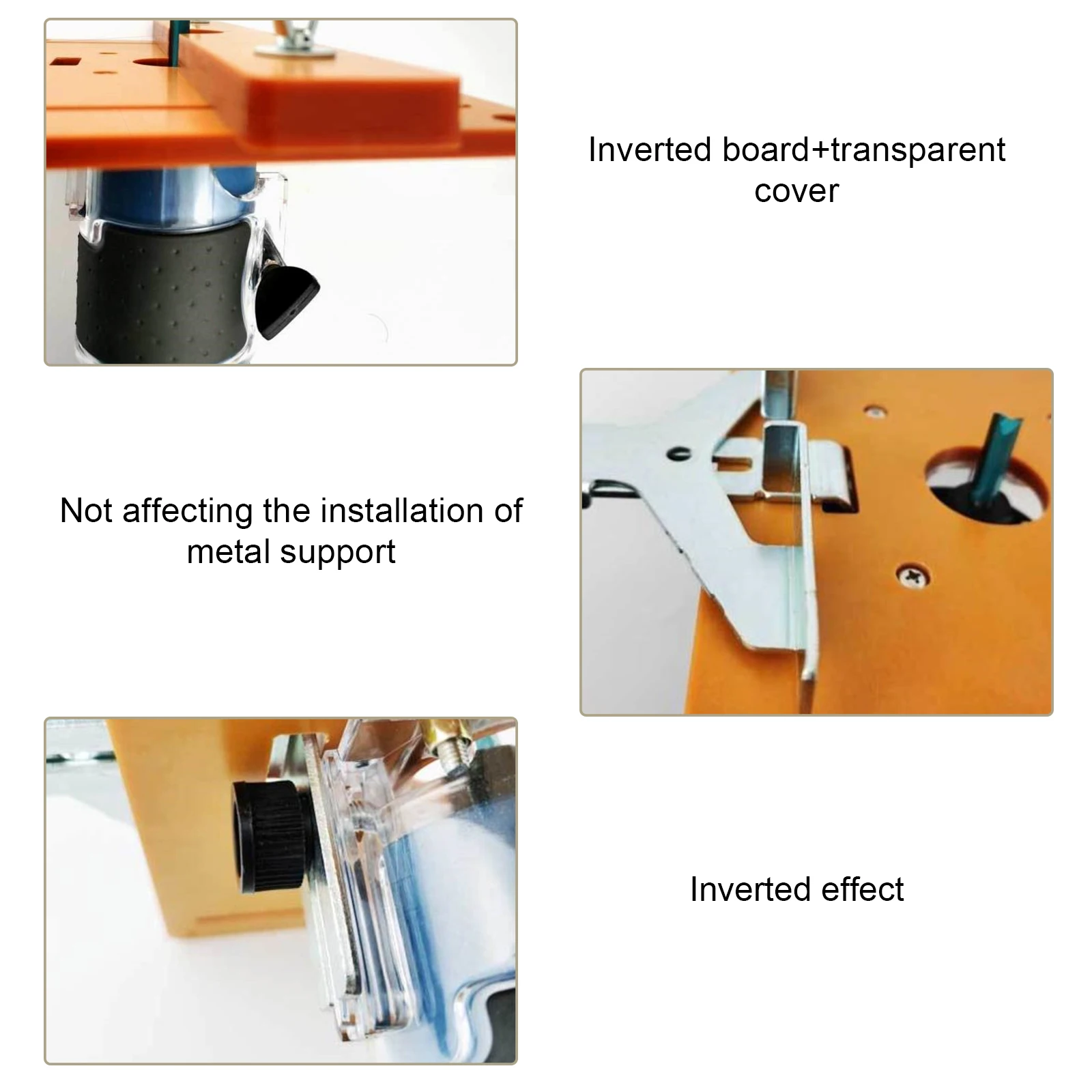 Inverted board+transparent cover

Not affecting the installation of metal support

Inverted effect