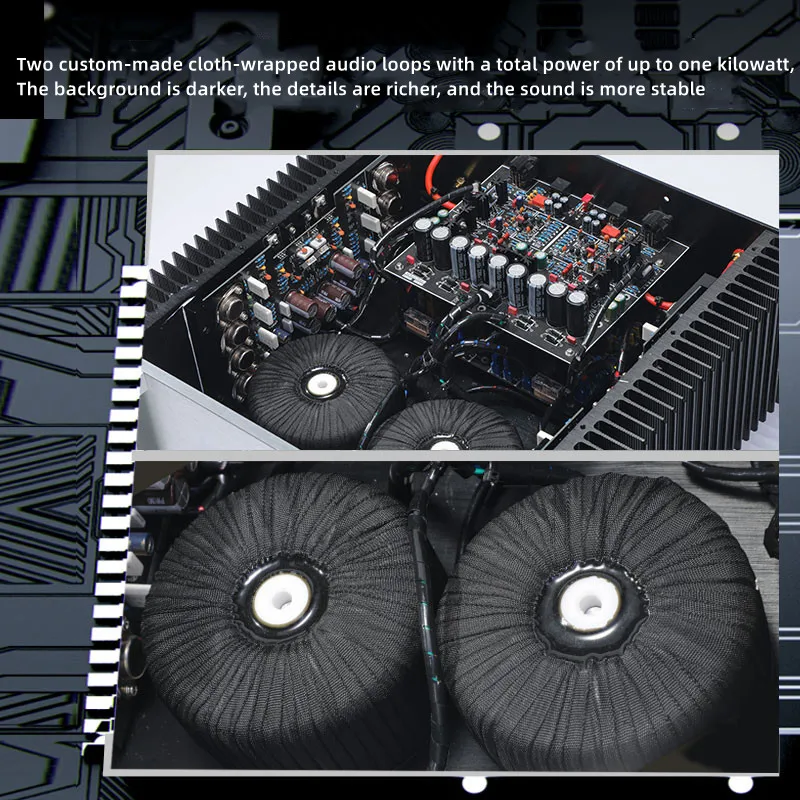 Two custom-made cloth-wrapped audio loops with a total power of up to one kilowatt,
The background is darker, the details are richer, and the sound is more stable