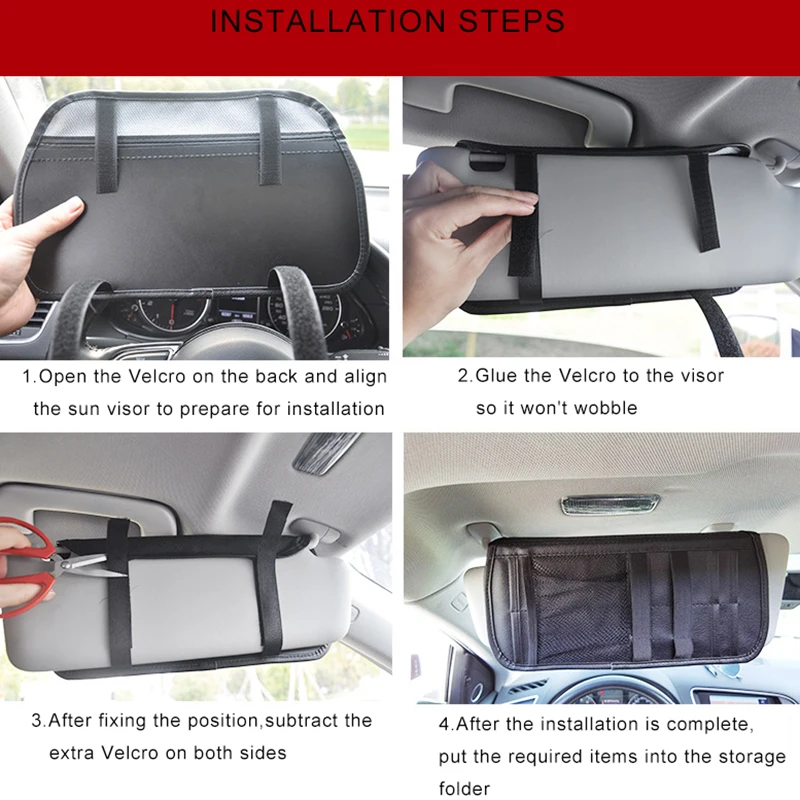 INSTALLATION STEPS

1.Open the Velcro on the back and align the sun visor to prepare for installation

2.Glue the Velcro to the visor so it won't wobble

3.After fixing the position,subtract the extra Velcro on both sides

4.After the installation is complete, put the required items into the storage folder