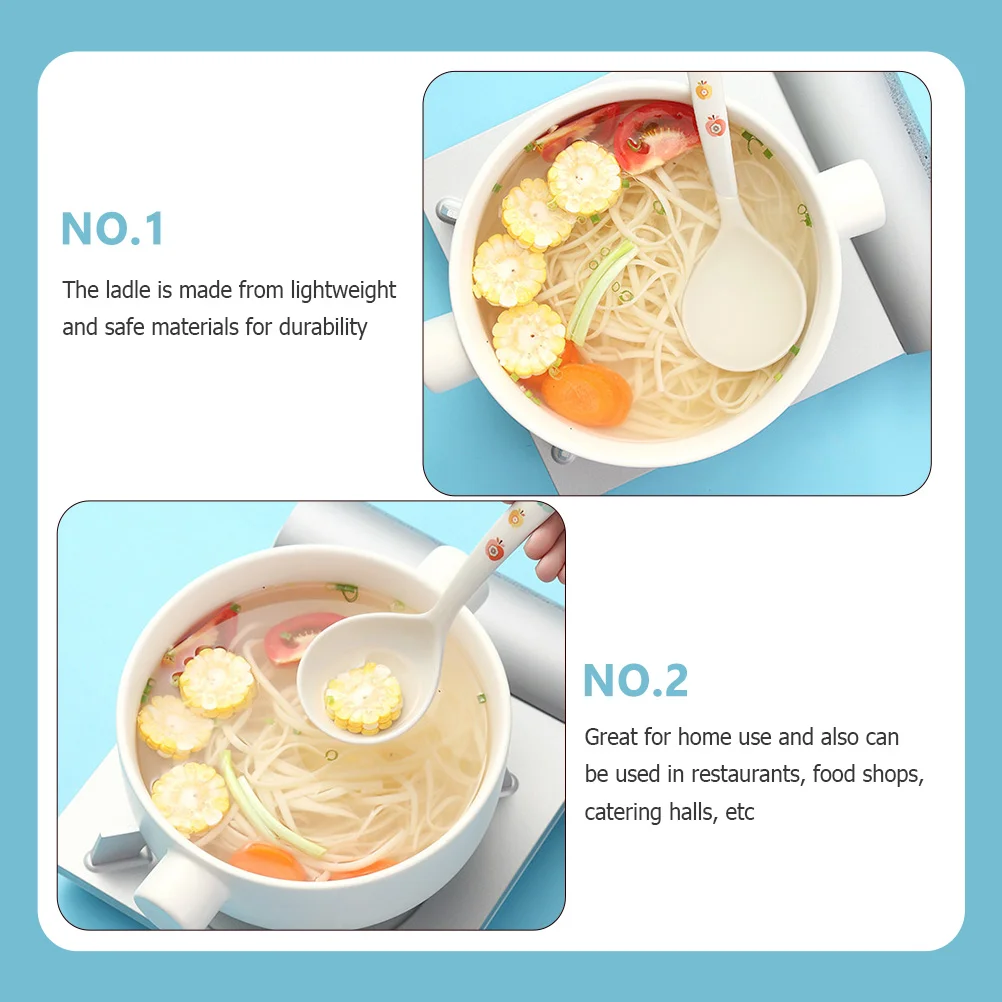 NO.1

The ladle is made from lightweight and safe materials for durability

NO.2

Great for home use and also can be used in restaurants, food shops, catering halls, etc