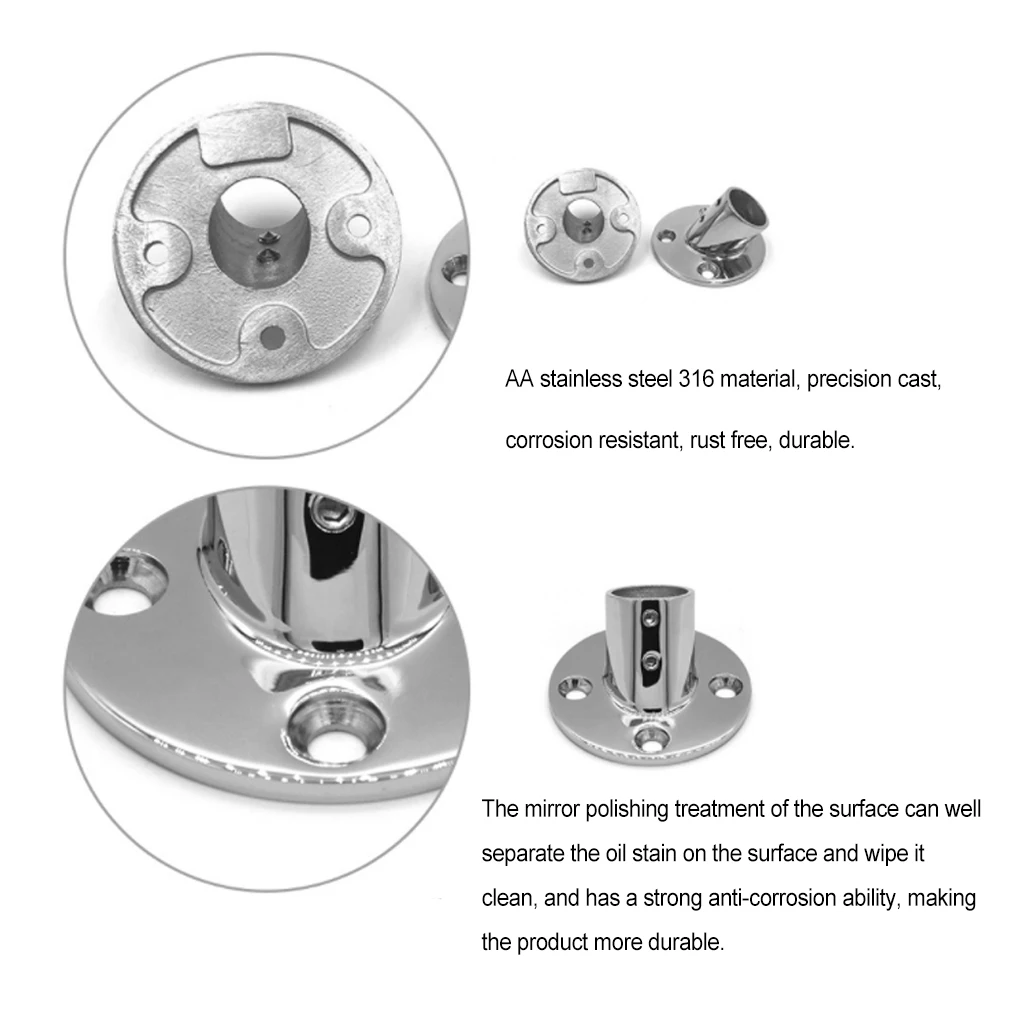 AA stainless steel 316 material, precision cast, corrosion resistant, rust free, durable.

The mirror polishing treatment of the surface can well separate the oil stain on the surface and wipe it clean, and has a strong anti-corrosion ability, making the product more durable.