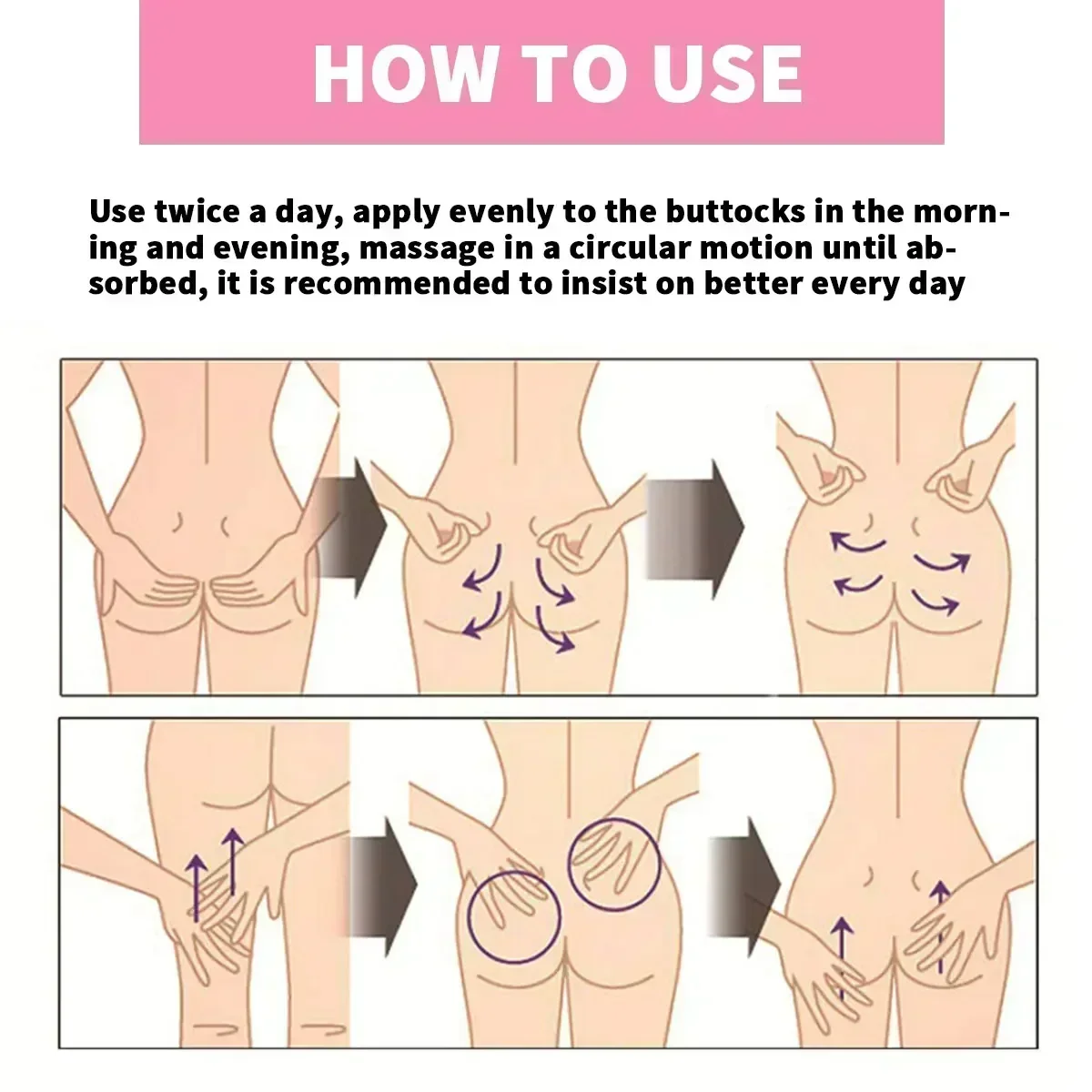 HOW TO USE

Use twice a day, apply evenly to the buttocks in the morning and evening, massage in a circular motion until absorbed, it is recommended to insist on better every day