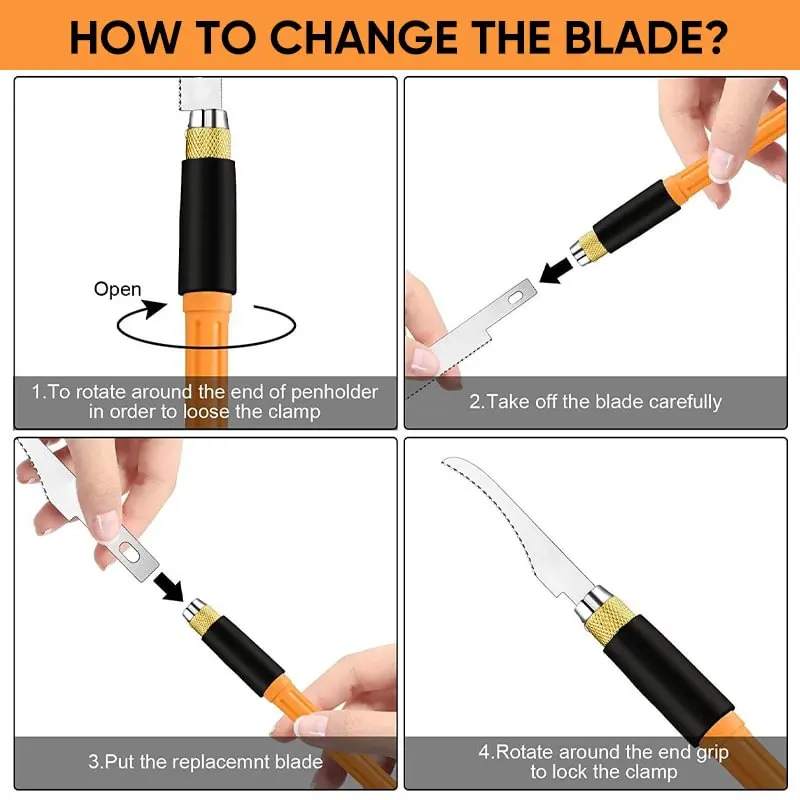 HOW TO CHANGE THE BLADE?

Open

1.To rotate around the end of penholder in order to loose the clamp

2.Take off the blade carefully

3.Put the replacemnt blade

4.Rotate around the end grip to lock the clamp