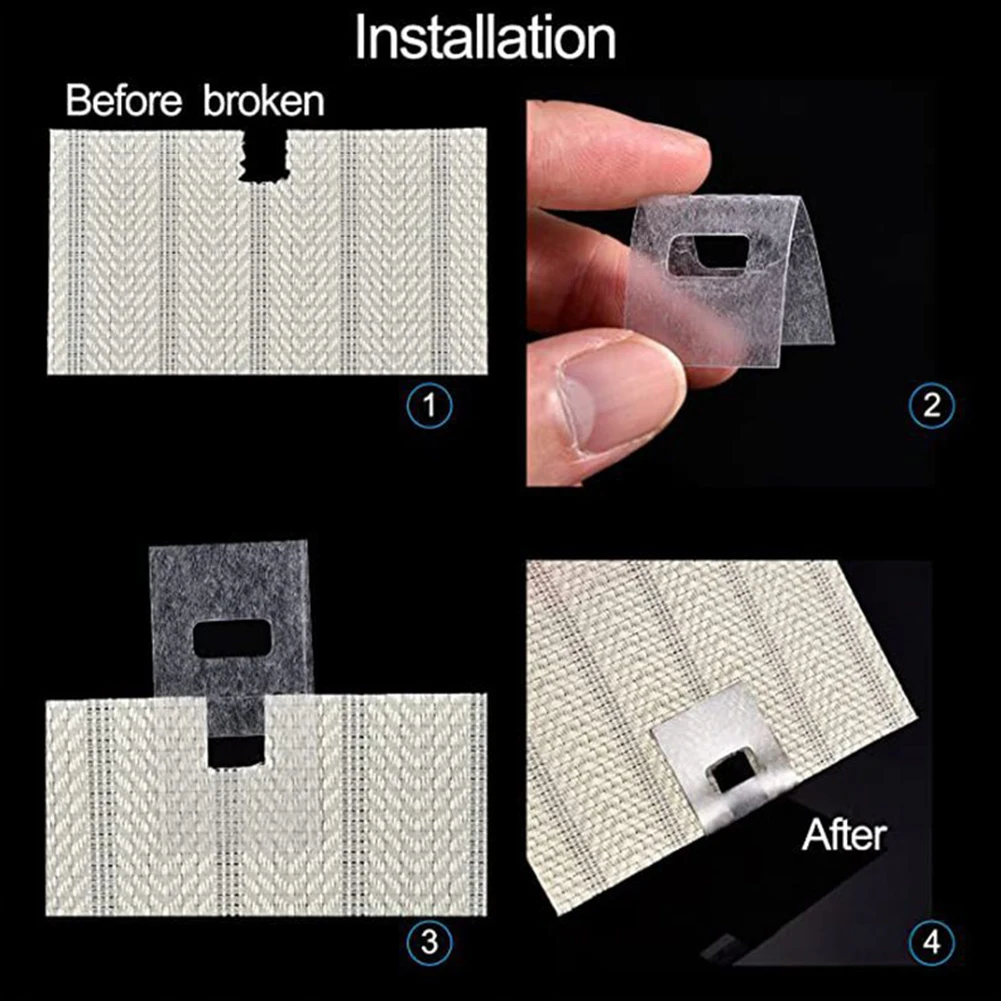 Installation

Before broken

1

2

3

After

4