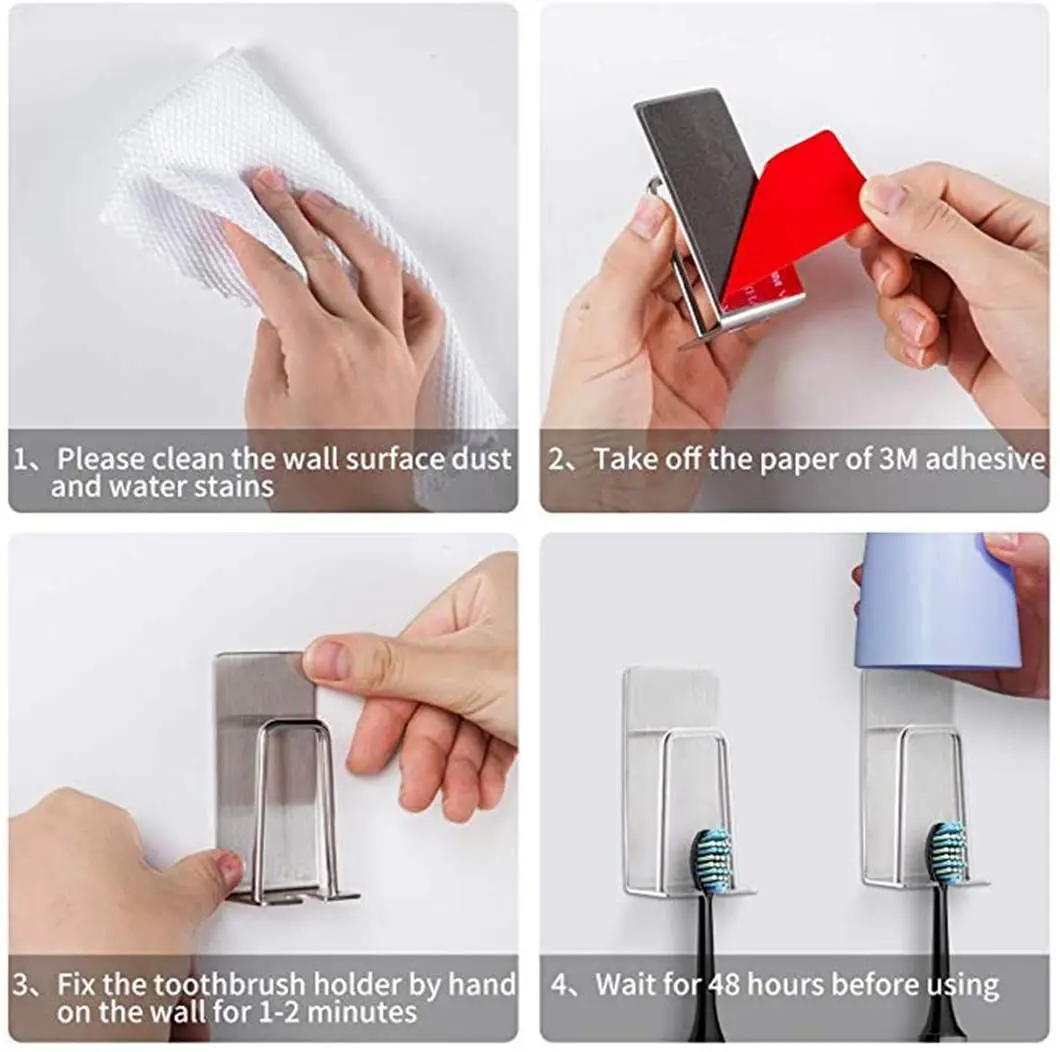 1、Please clean the wall surface dust and water stains

2、Take off the paper of 3M adhesive

3、Fix the toothbrush holder by hand on the wall for 1-2 minutes

4、Wait for 48 hours before using