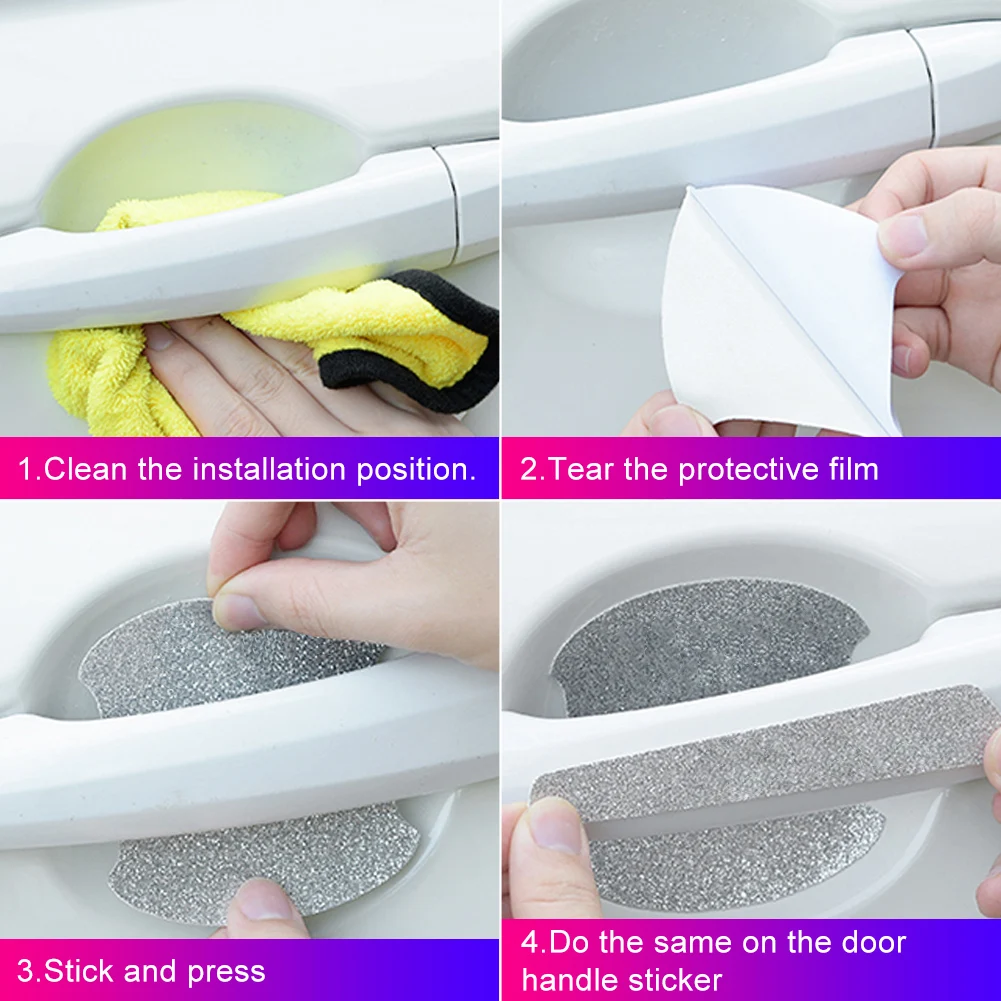 1.Clean the installation position.

2.Tear the protective film

3.Stick and press

4.Do the same on the door handle sticker