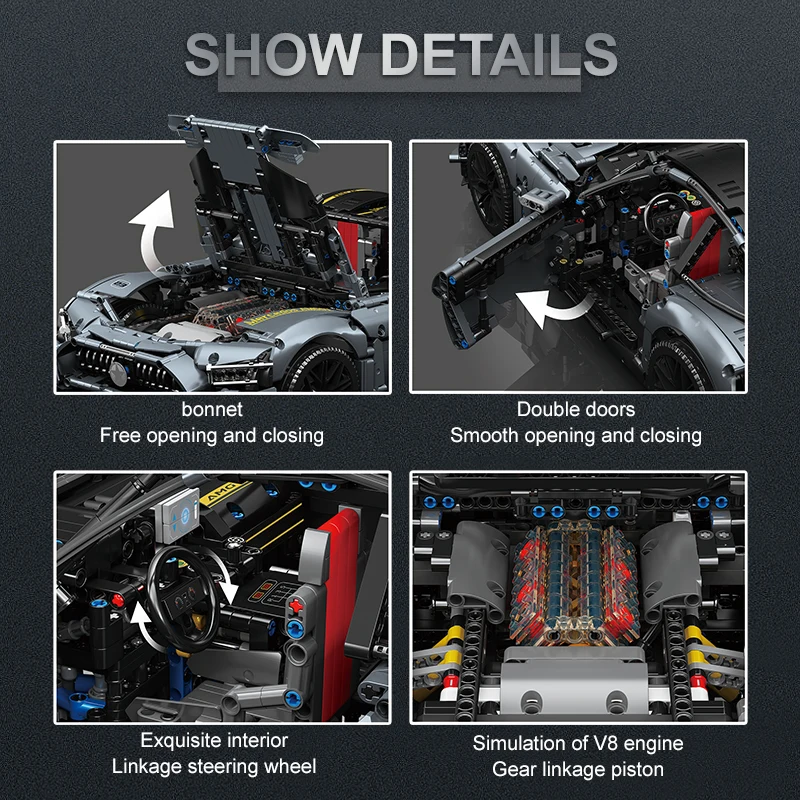 SHOW DETAILS

bonnet
Free opening and closing

Double doors
Smooth opening and closing

AMG

Exquisite interior
Linkage steering wheel

Simulation of V8 engine
Gear linkage piston