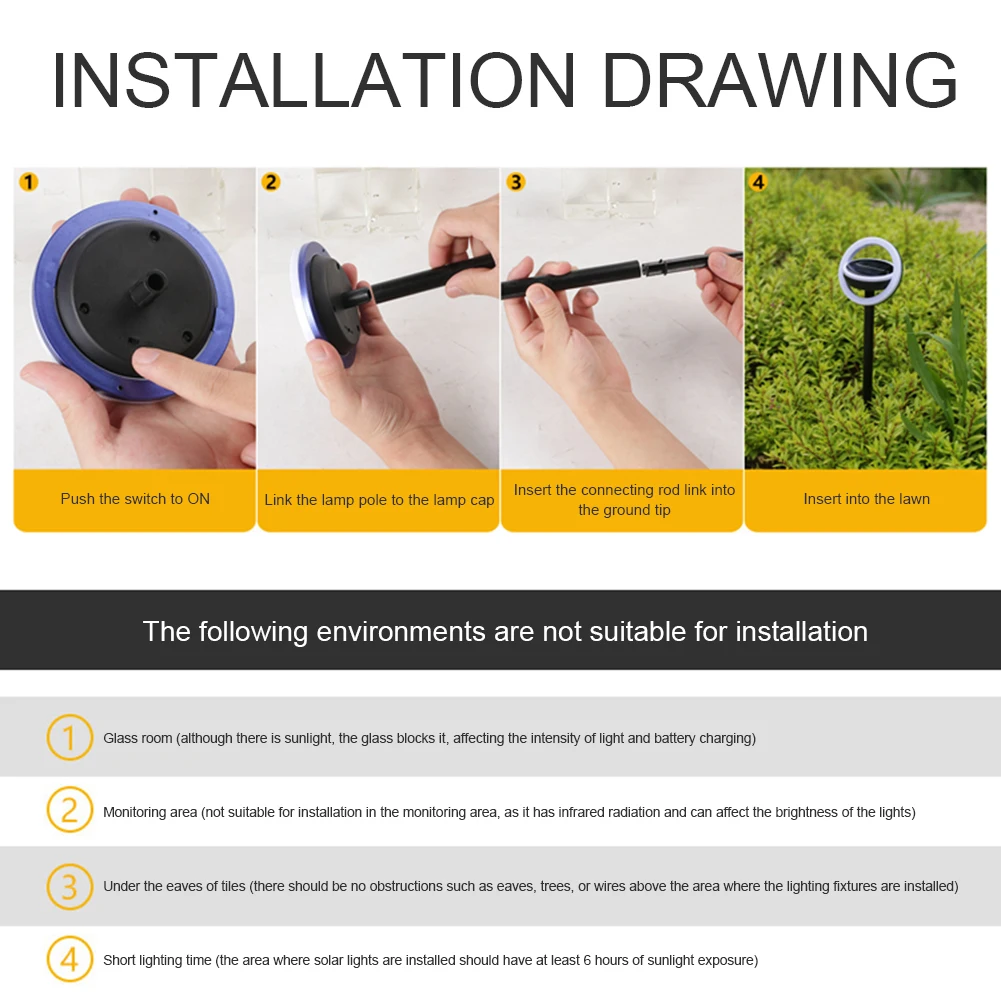 INSTALLATION DRAWING

1
Push the switch to ON

2
Link the lamp pole to the lamp cap

3
Insert the connecting rod link into the ground tip

4
Insert into the lawn

The following environments are not suitable for installation

1 Glass room (although there is sunlight, the glass blocks it, affecting the intensity of light and battery charging)

2 Monitoring area (not suitable for installation in the monitoring area, as it has infrared radiation and can affect the brightness of the lights)

3 Under the eaves of tiles (there should be no obstructions such as eaves, trees, or wires above the area where the lighting fixtures are installed)

4 Short lighting time (the area where solar lights are installed should have at least 6 hours of sunlight exposure)