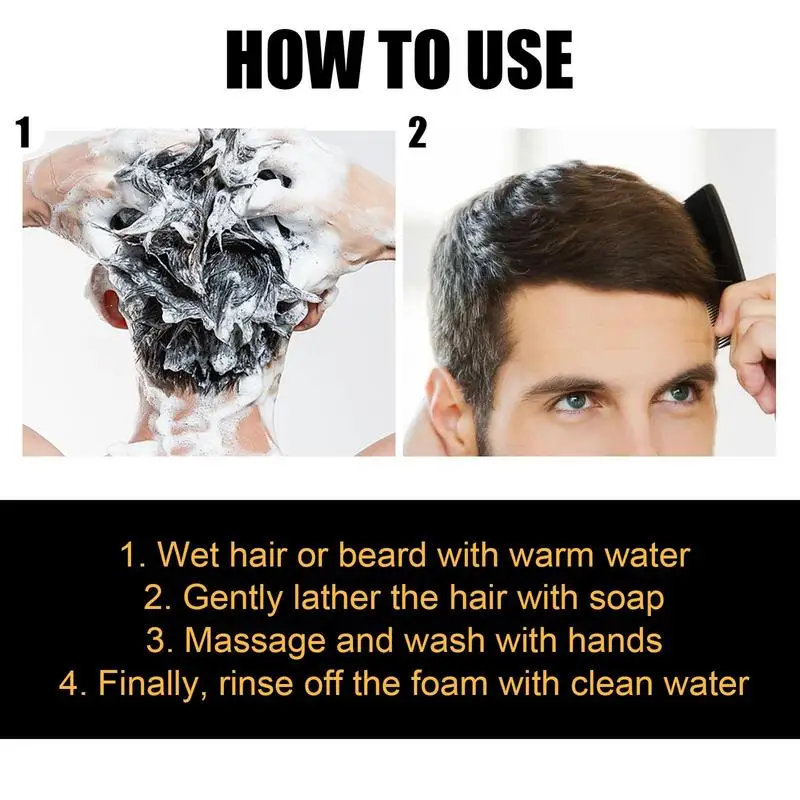 HOW TO USE

1

2

1. Wet hair or beard with warm water
2. Gently lather the hair with soap
3. Massage and wash with hands
4. Finally, rinse off the foam with clean water