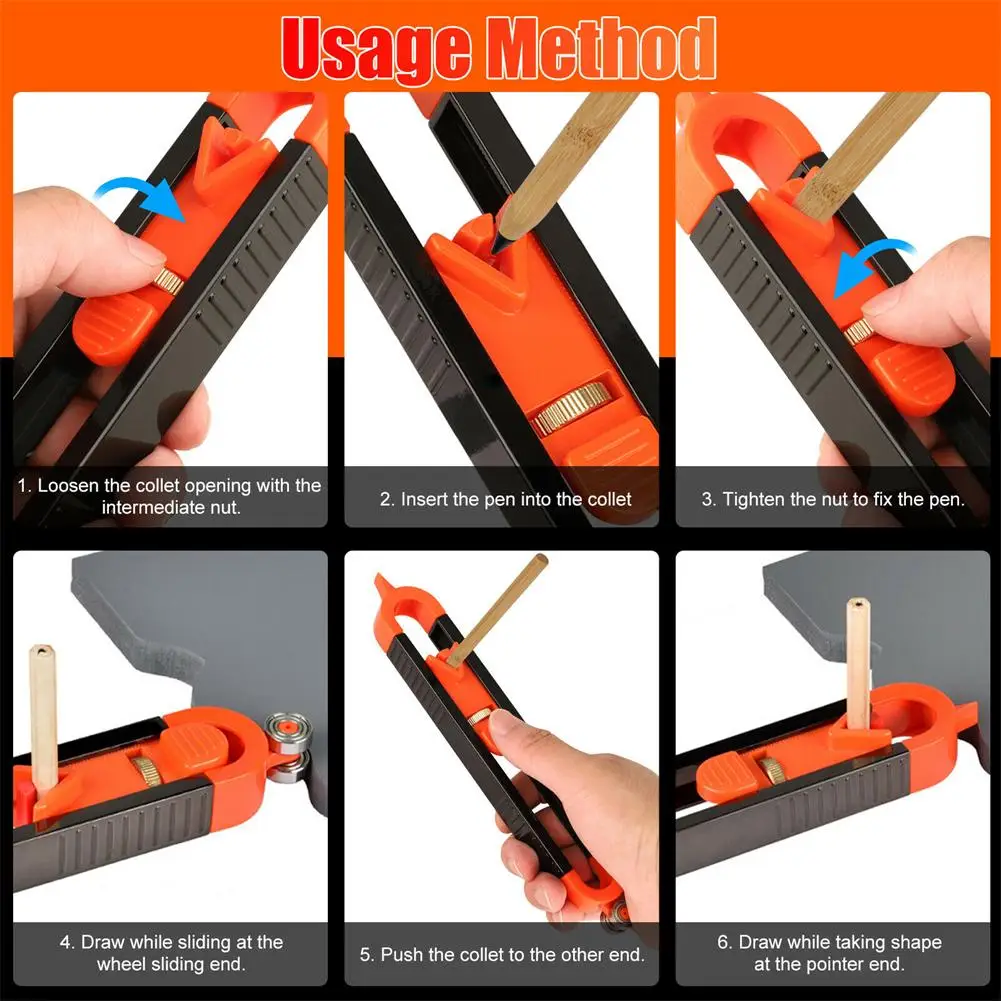 Usage Method

1. Loosen the collet opening with the intermediate nut.

2. Insert the pen into the collet

3. Tighten the nut to fix the pen.

4. Draw while sliding at the wheel sliding end.

5. Push the collet to the other end.

6. Draw while taking shape at the pointer end.