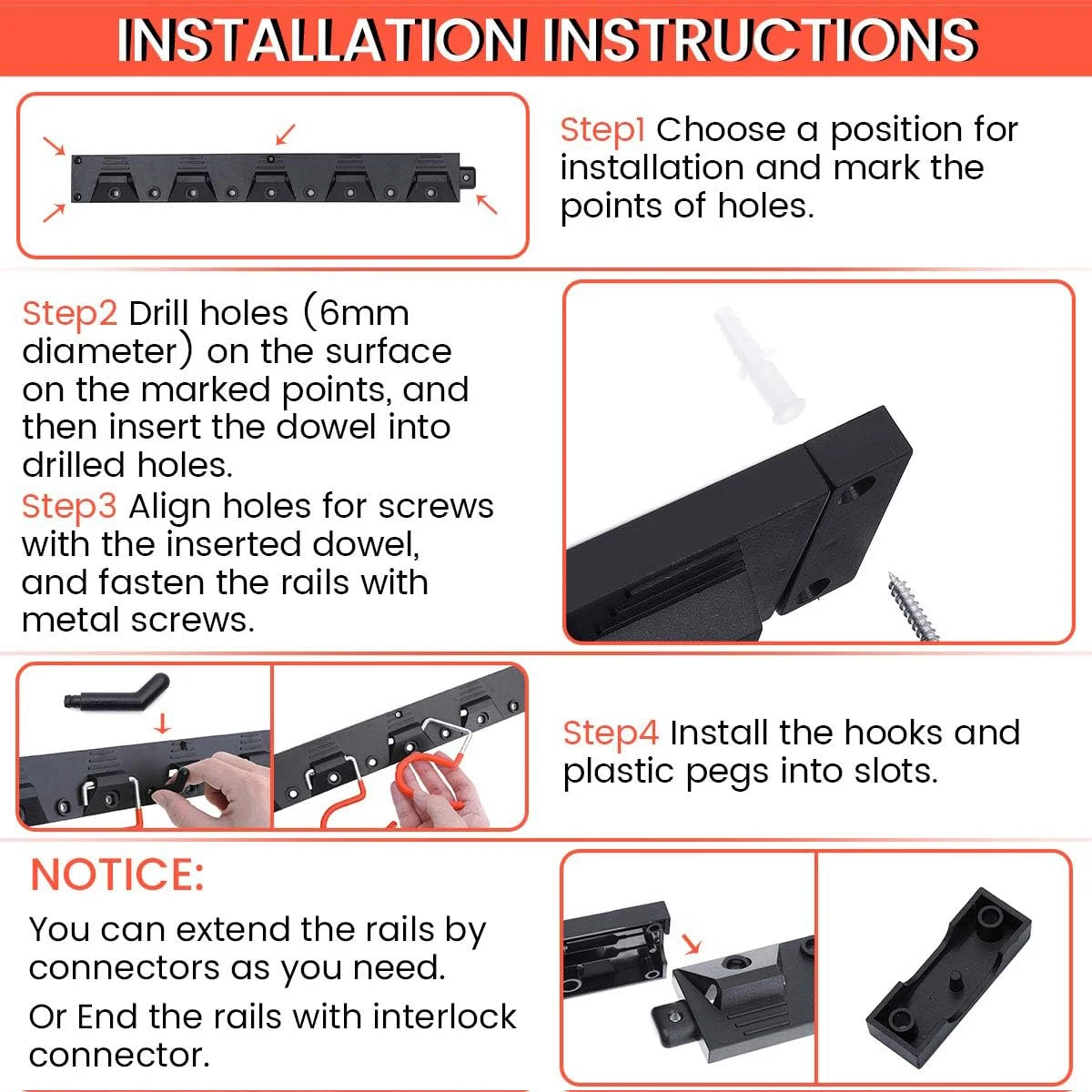 INSTALLATION INSTRUCTIONS

Step1 Choose a position for installation and mark the points of holes.

Step2 Drill holes (6mm diameter) on the surface on the marked points, and then insert the dowel into drilled holes.

Step3 Align holes for screws with the inserted dowel, and fasten the rails with metal screws.

Step4 Install the hooks and plastic pegs into slots.

NOTICE:

You can extend the rails by connectors as you need.

Or End the rails with interlock connector.