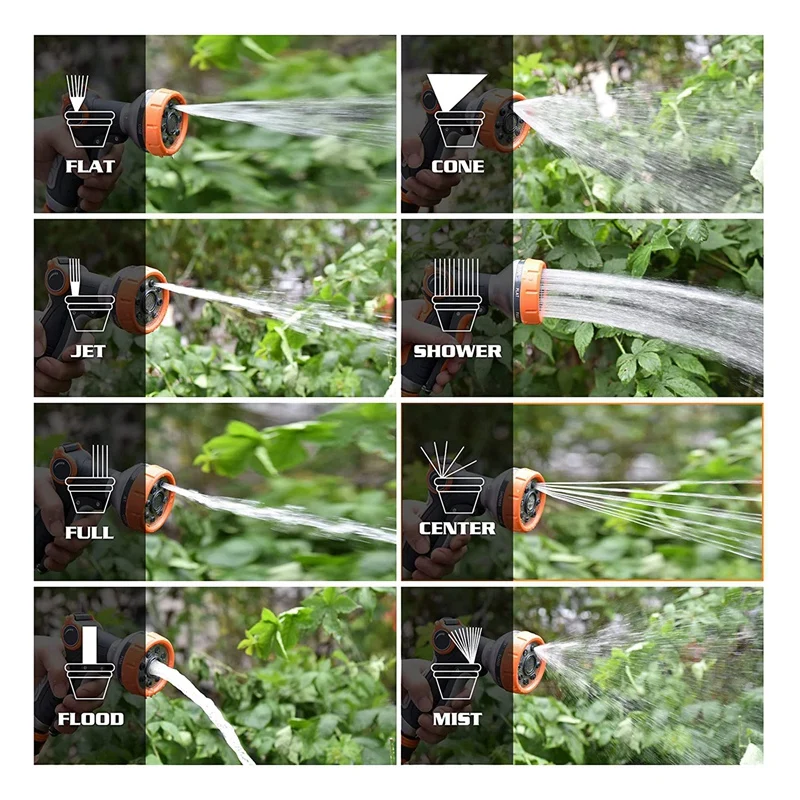 FLAT

CONE

JET

SHOWER

FULL

CENTER

FLOOD

MIST