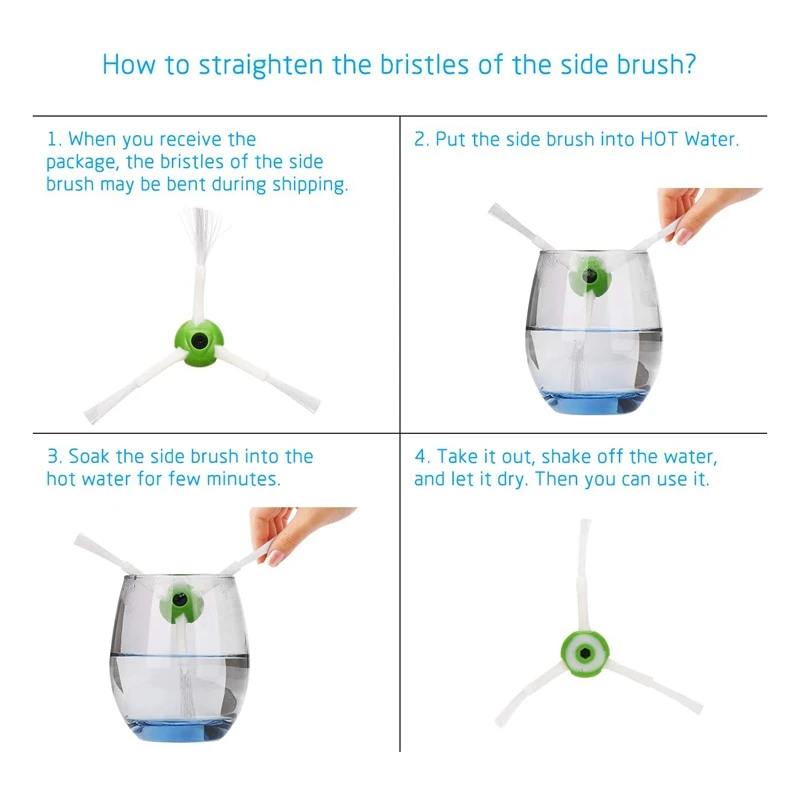 How to straighten the bristles of the side brush?

1. When you receive the package, the bristles of the side brush may be bent during shipping.

2. Put the side brush into HOT Water.

3. Soak the side brush into the hot water for few minutes.

4. Take it out, shake off the water, and let it dry. Then you can use it.