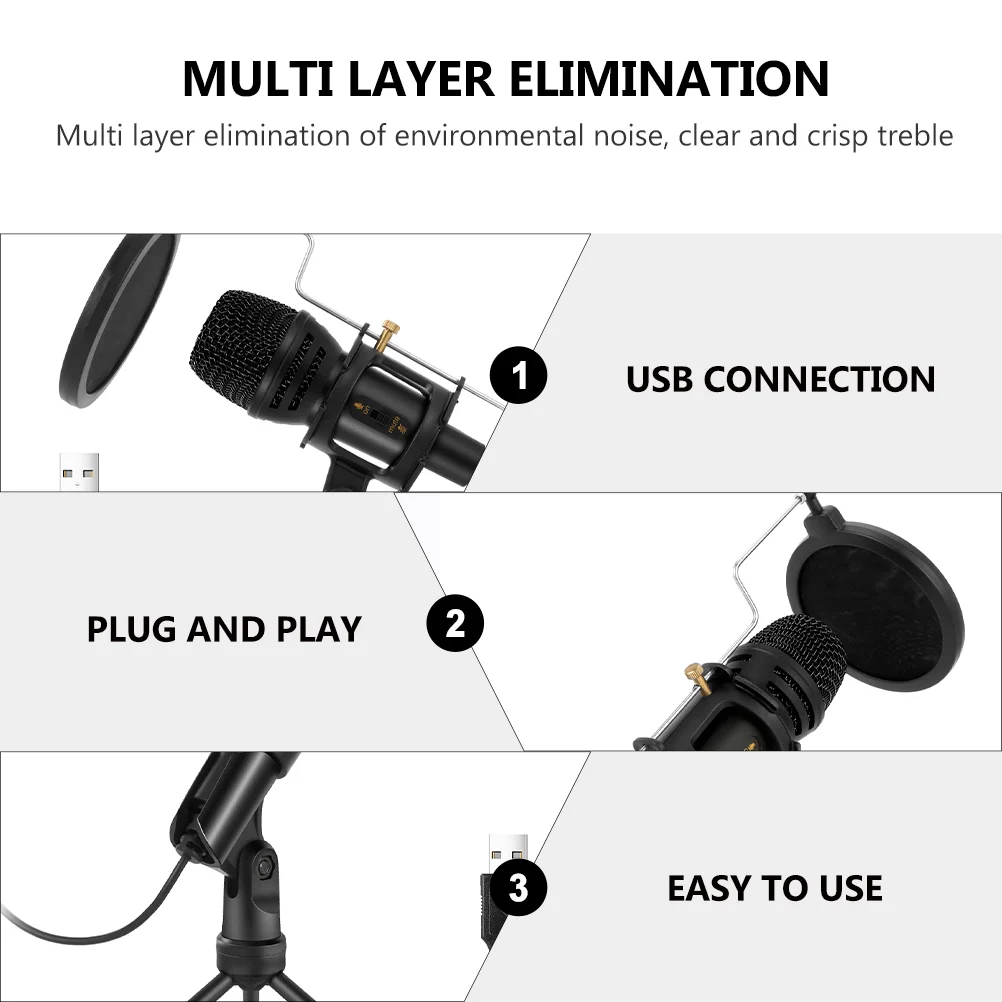 MULTI LAYER ELIMINATION

Multi layer elimination of environmental noise, clear and crisp treble

1

USB CONNECTION

PLUG AND PLAY

2

3

EASY TO USE