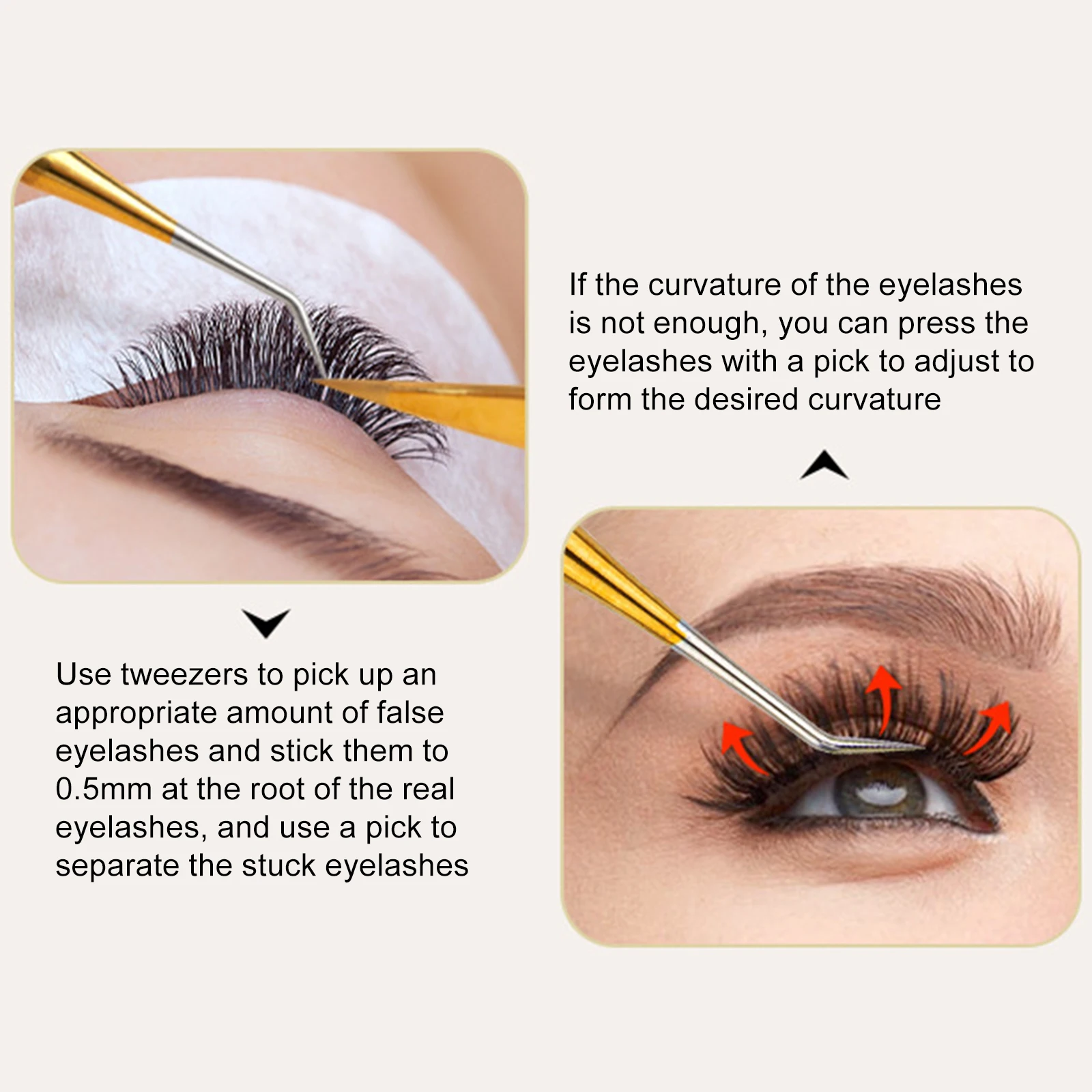 If the curvature of the eyelashes is not enough, you can press the eyelashes with a pick to adjust to form the desired curvature

Use tweezers to pick up an appropriate amount of false eyelashes and stick them to 0.5mm at the root of the real eyelashes, and use a pick to separate the stuck eyelashes