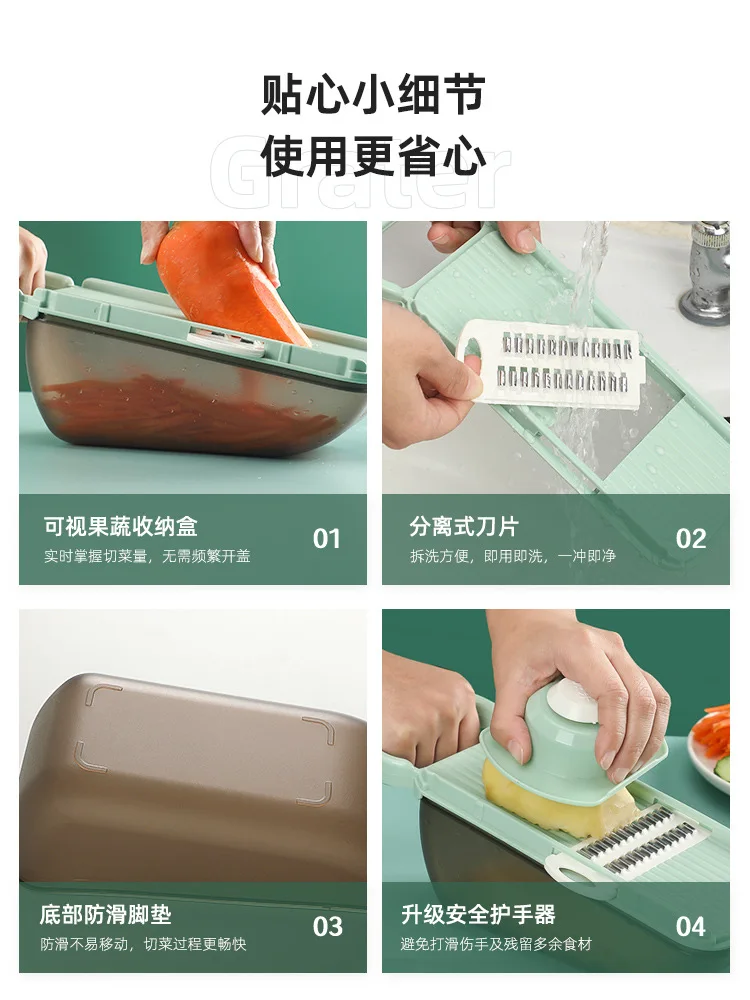 贴心小细节
使用更省心

可视果蔬收纳盒
实时掌握切菜量，无需频繁开盖
01

分离式刀片
拆洗方便，即用即洗，一冲即净
02

底部防滑脚垫
防滑不易移动，切菜过程更畅快
03

升级安全护手器
避免打滑伤手及残留多余食材
04

Grater