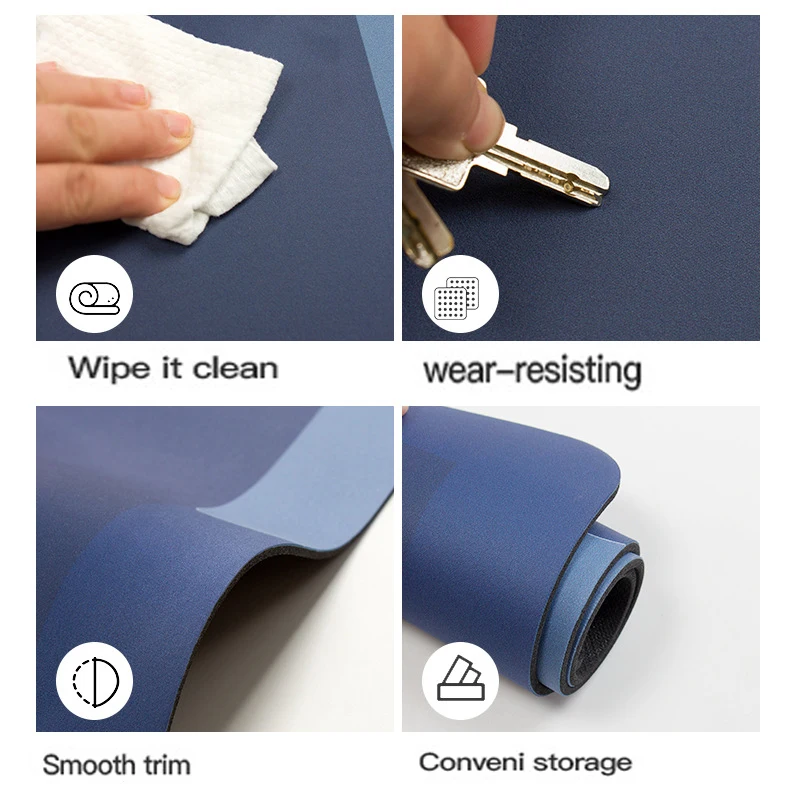 Wipe it clean

wear-resisting

Smooth trim

Conveni storage