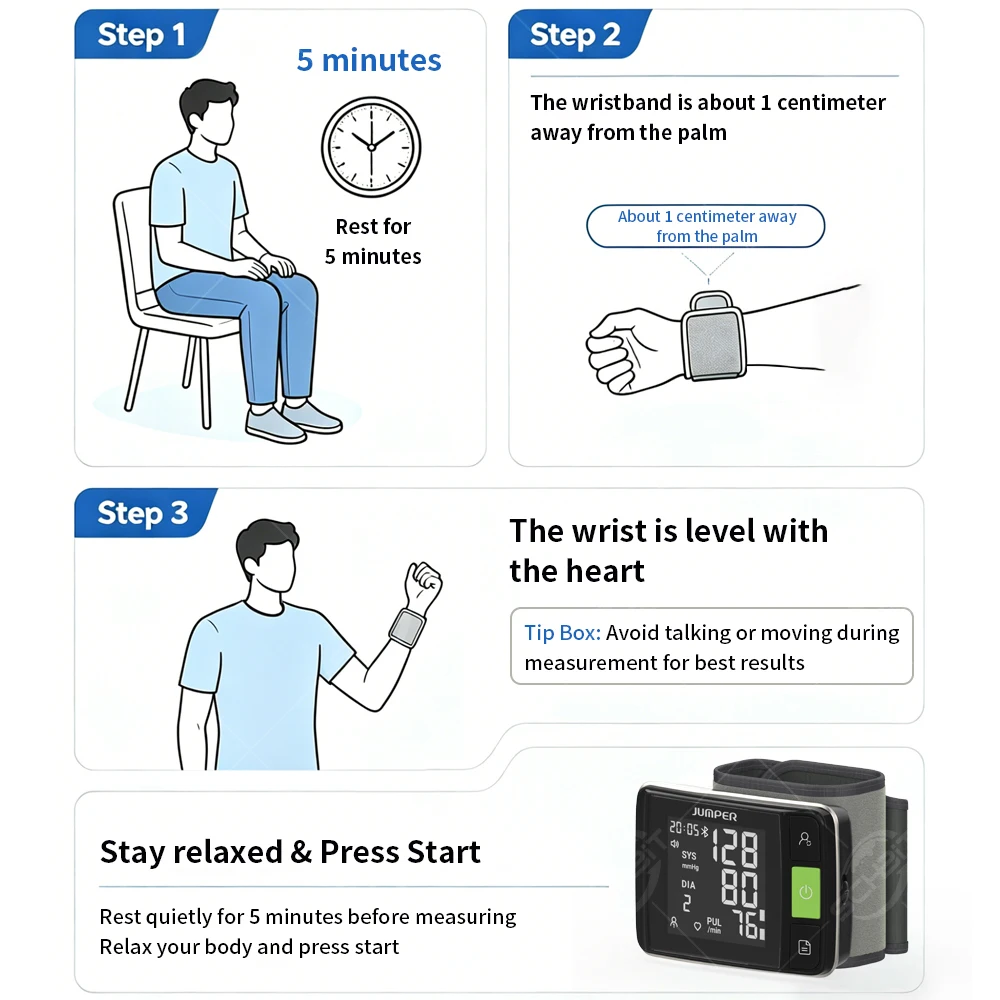 Step 1

5 minutes

Rest for
5 minutes

Step 2

The wristband is about 1 centimeter away from the palm

About 1 centimeter away from the palm

Step 3

The wrist is level with the heart

Tip Box: Avoid talking or moving during measurement for best results

Stay relaxed & Press Start

Rest quietly for 5 minutes before measuring
Relax your body and press start

JUMPER
20:05
SYS mmHg
128
DIA
2
80
PUL /min
76