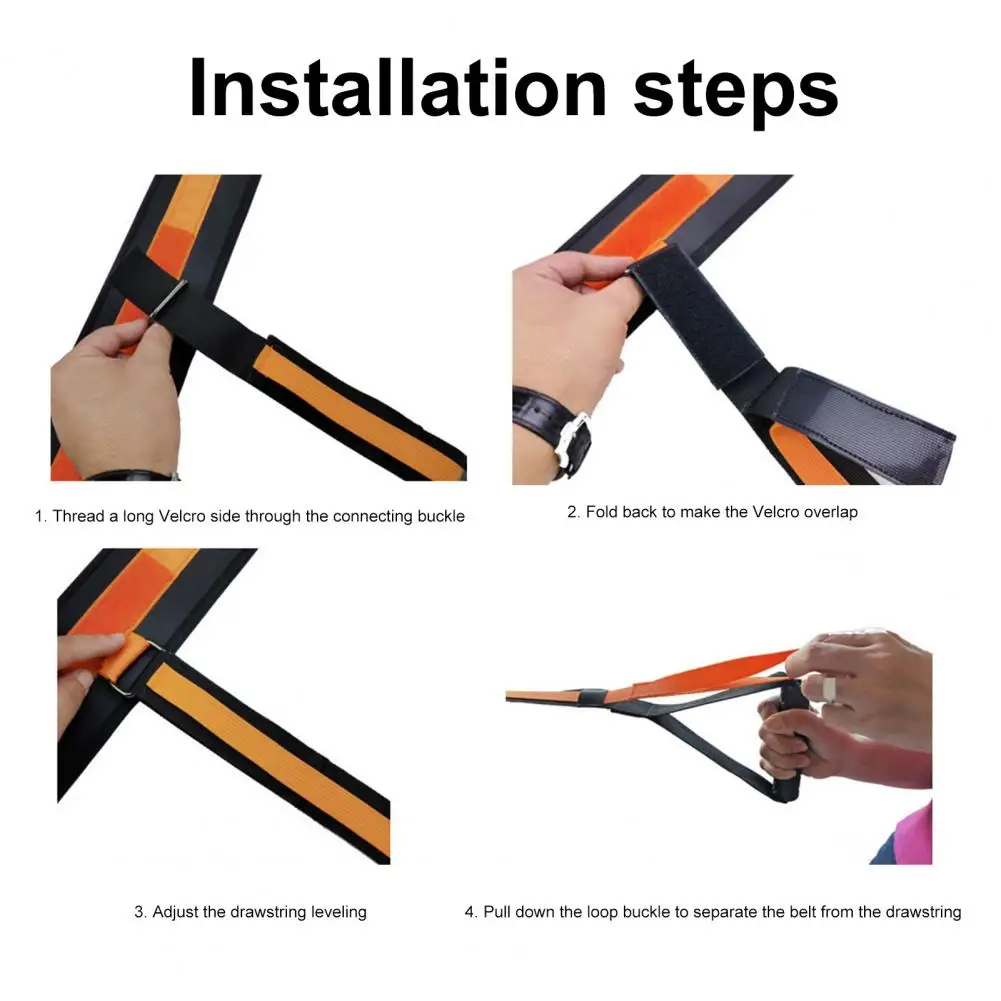 Installation steps

1. Thread a long Velcro side through the connecting buckle

2. Fold back to make the Velcro overlap

3. Adjust the drawstring leveling

4. Pull down the loop buckle to separate the belt from the drawstring