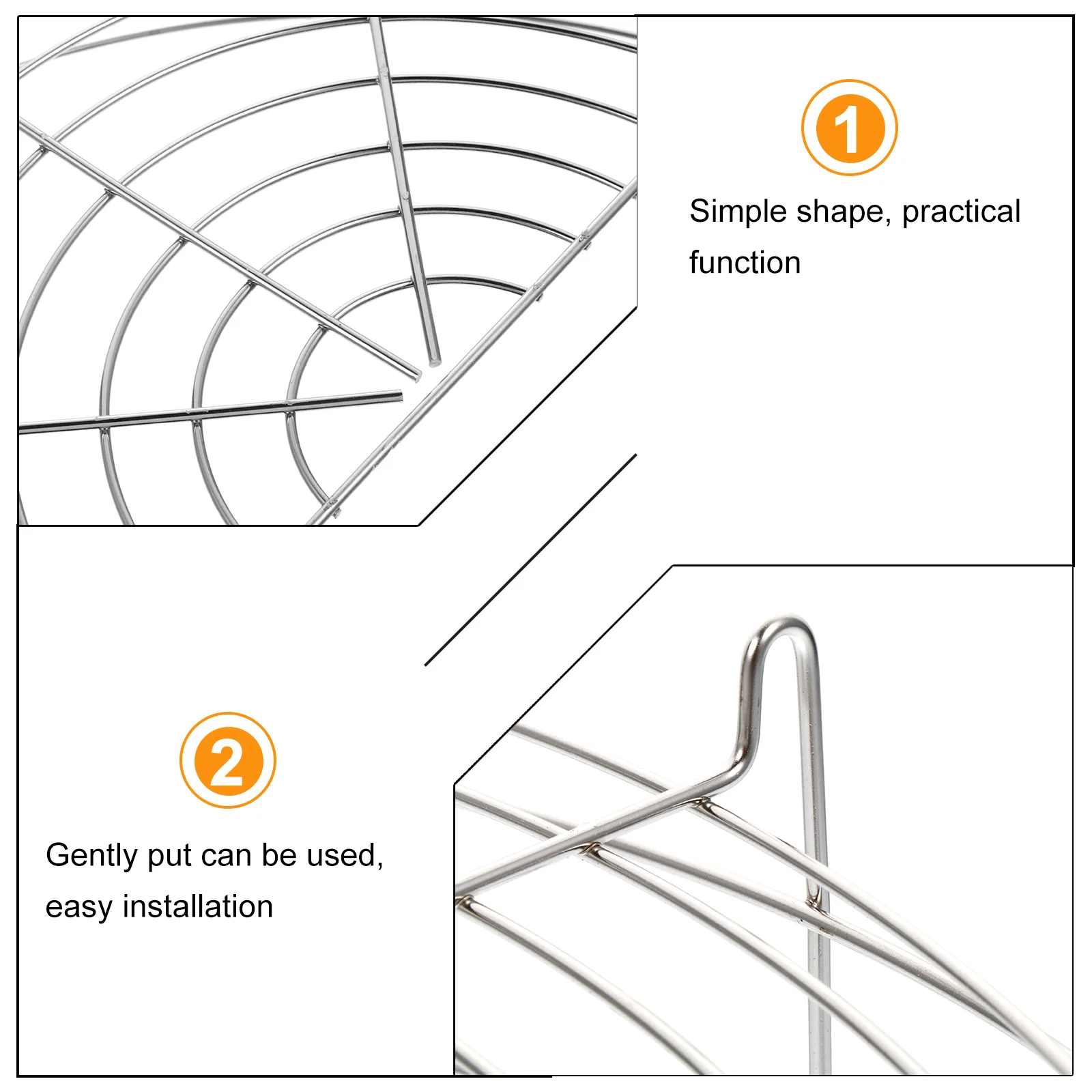 1

Simple shape, practical function

2

Gently put can be used, easy installation