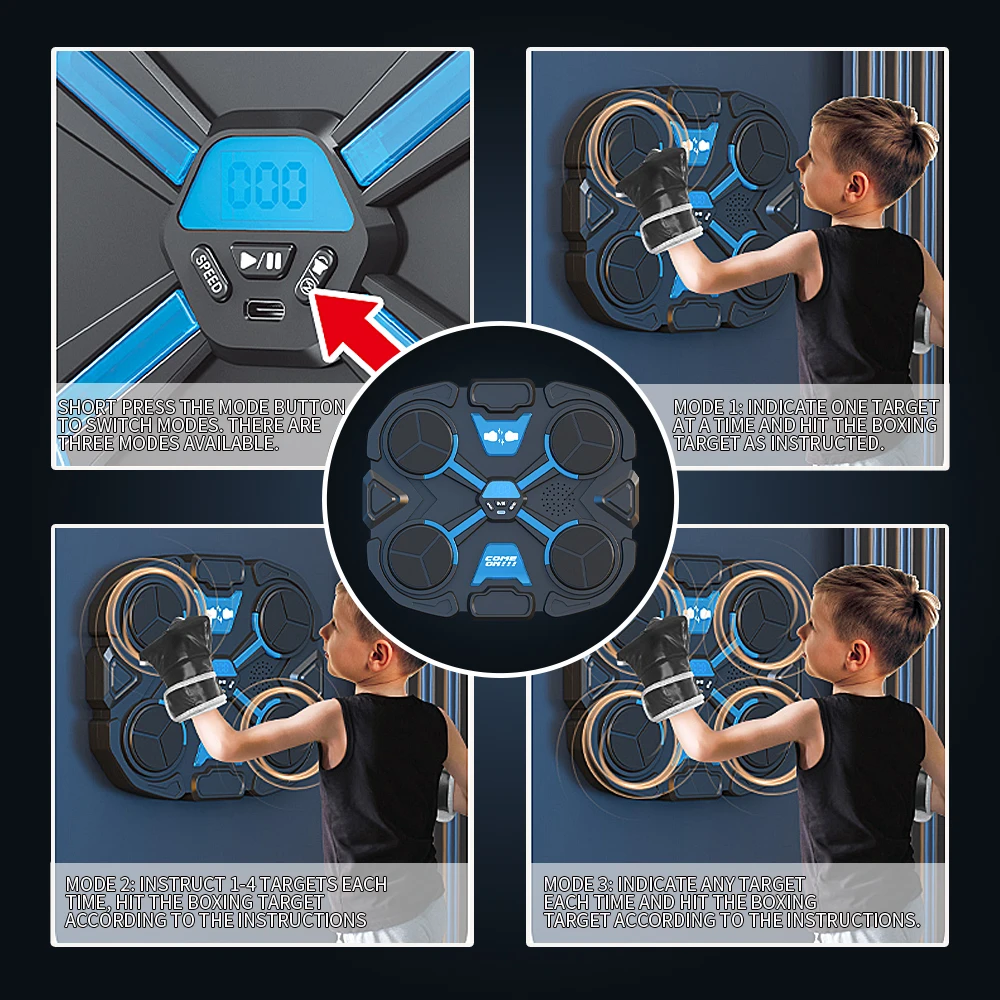 000

SPEED

SHORT PRESS THE MODE BUTTON TO SWITCH MODES. THERE ARE THREE MODES AVAILABLE.

MODE 1: INDICATE ONE TARGET AT A TIME AND HIT THE BOXING TARGET AS INSTRUCTED.

COME ON!!!

MODE 2: INSTRUCT 1-4 TARGETS EACH TIME, HIT THE BOXING TARGET ACCORDING TO THE INSTRUCTIONS

MODE 3: INDICATE ANY TARGET EACH TIME AND HIT THE BOXING TARGET ACCORDING TO THE INSTRUCTIONS.