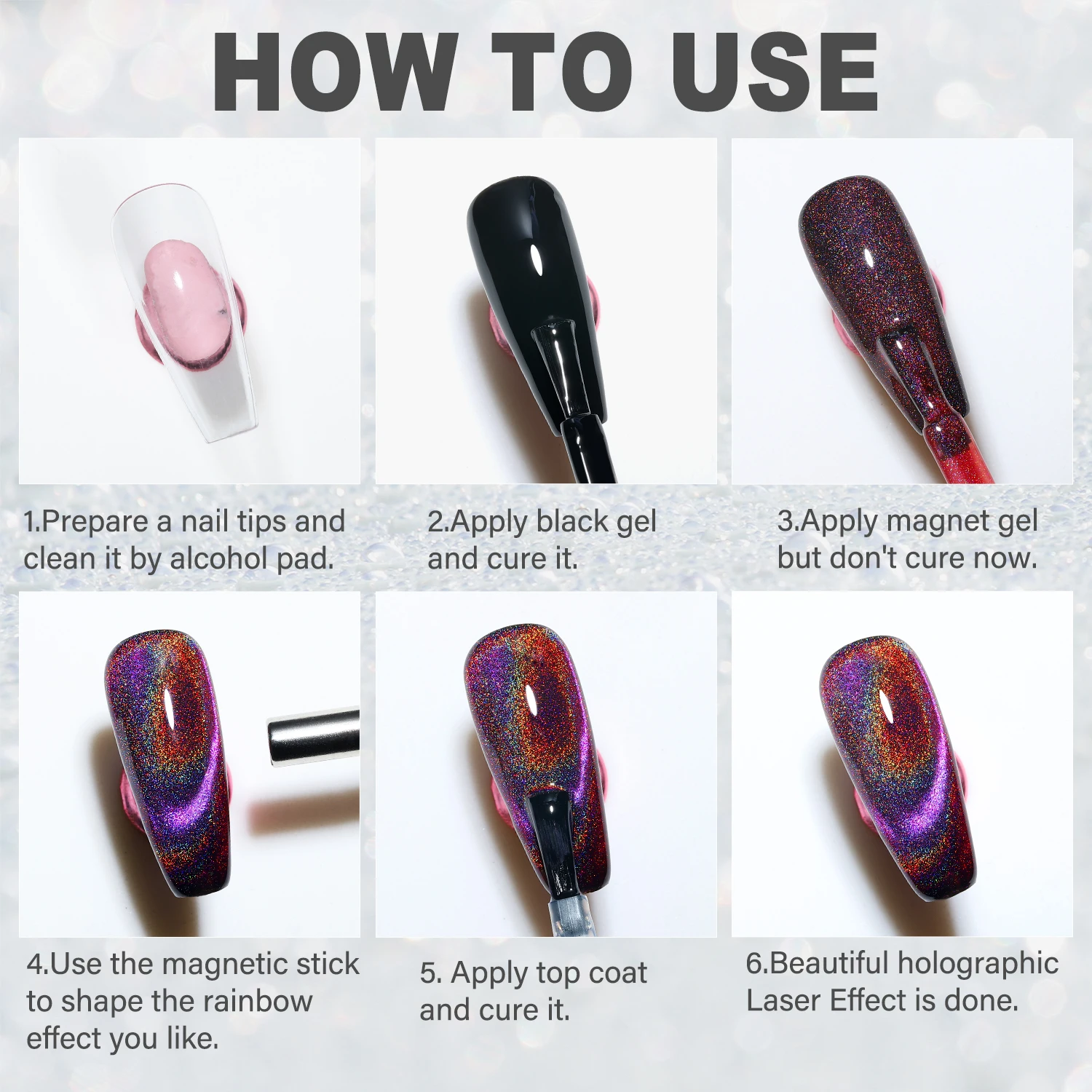 HOW TO USE

1.Prepare a nail tips and clean it by alcohol pad.

2.Apply black gel and cure it.

3.Apply magnet gel but don't cure now.

4.Use the magnetic stick to shape the rainbow effect you like.

5. Apply top coat and cure it.

6.Beautiful holographic Laser Effect is done.