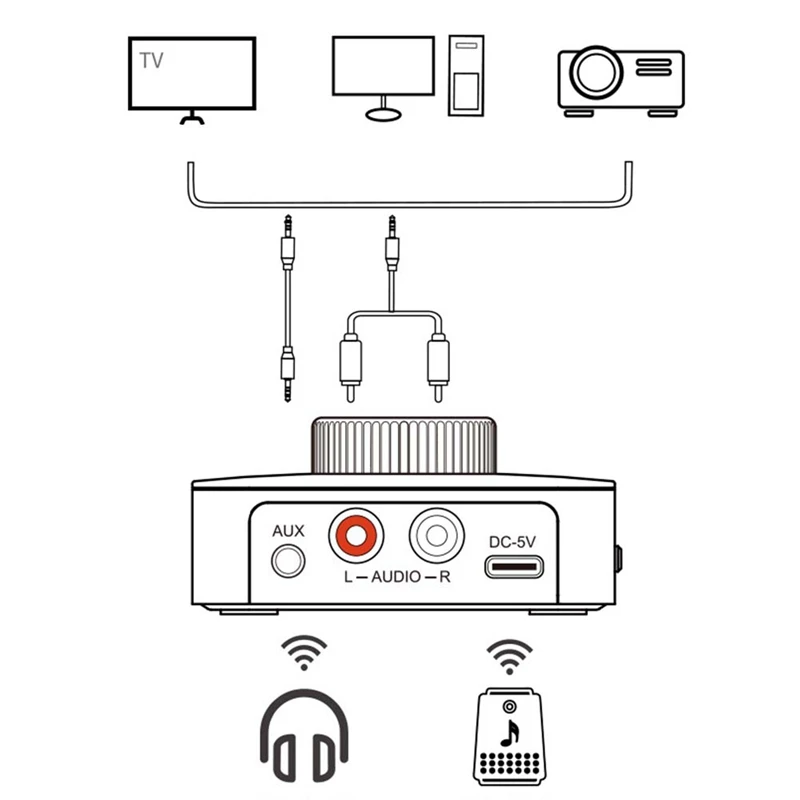 TV

AUX

L — AUDIO — R

DC-5V