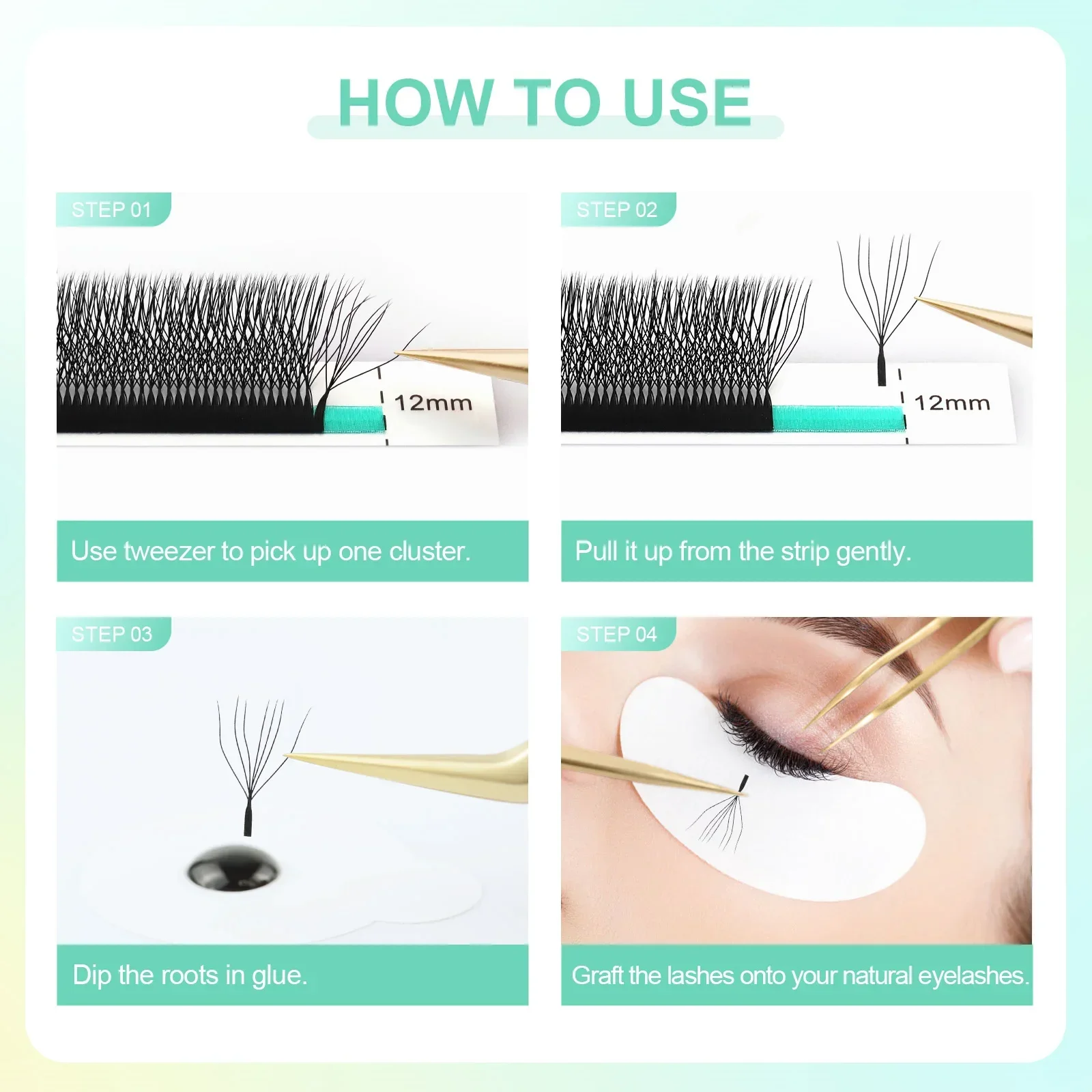 HOW TO USE

STEP 01

12mm

Use tweezer to pick up one cluster.

STEP 02

12mm

Pull it up from the strip gently.

STEP 03

Dip the roots in glue.

STEP 04

Graft the lashes onto your natural eyelashes.